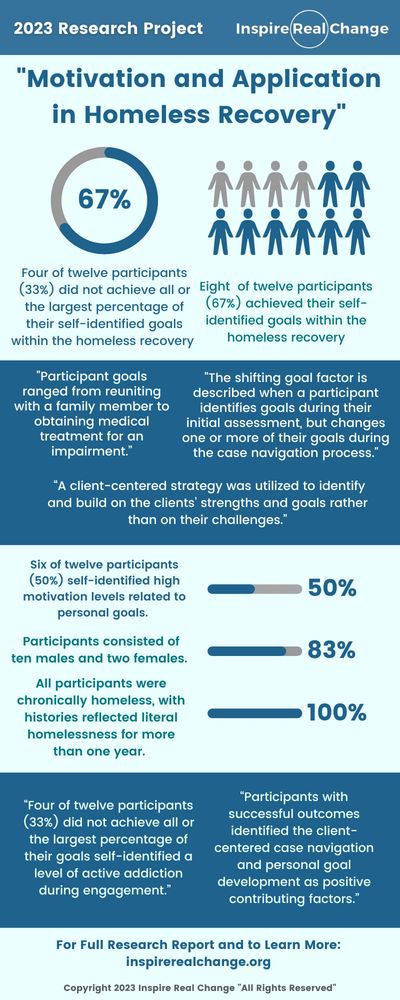 2023 Research Project

Inspire Real Change

"Motivation and Application in Homeless Recovery"

67%

Four of twelve participants (33%) did not achieve all or the largest percentage of their self-identified goals within the homeless recovery

Eight of twelve participants (67%) achieved their self-identified goals within the homeless recovery

"Participant goals ranged from reuniting with a family member to obtaining medical treatment for an impairment."

"The shifting goal factor is described when a participant identifies goals during their initial assessment, but changes one or more of their goals during the case navigation process."

"A client-centered strategy was utilized to identify and build on the clients' strengths and goals rather than on their challenges."

Six of twelve participants (50%) self-identified high motivation levels related to personal goals.

50%

Participants consisted of ten males and two females.

83%

All participants were chronically homeless, with histories reflected literal homelessness for more than one year.

100%

"Four of twelve participants (33%) did not achieve all or the largest percentage of their goals self-identified a level of active addiction during engagement."

"Participants with successful outcomes identified the client-centered case navigation and personal goal development as positive contributing factors."

For Full Research Report and to Learn More: inspirerealchange.org

Copyright 2023 Inspire Real Change "All Rights Reserved"