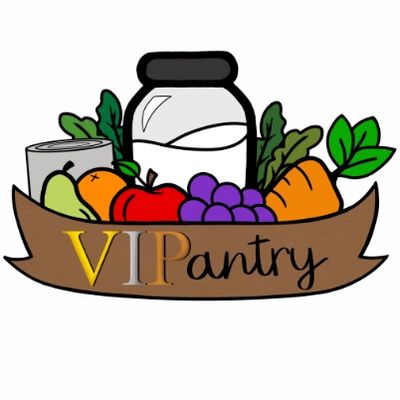 VIPantry