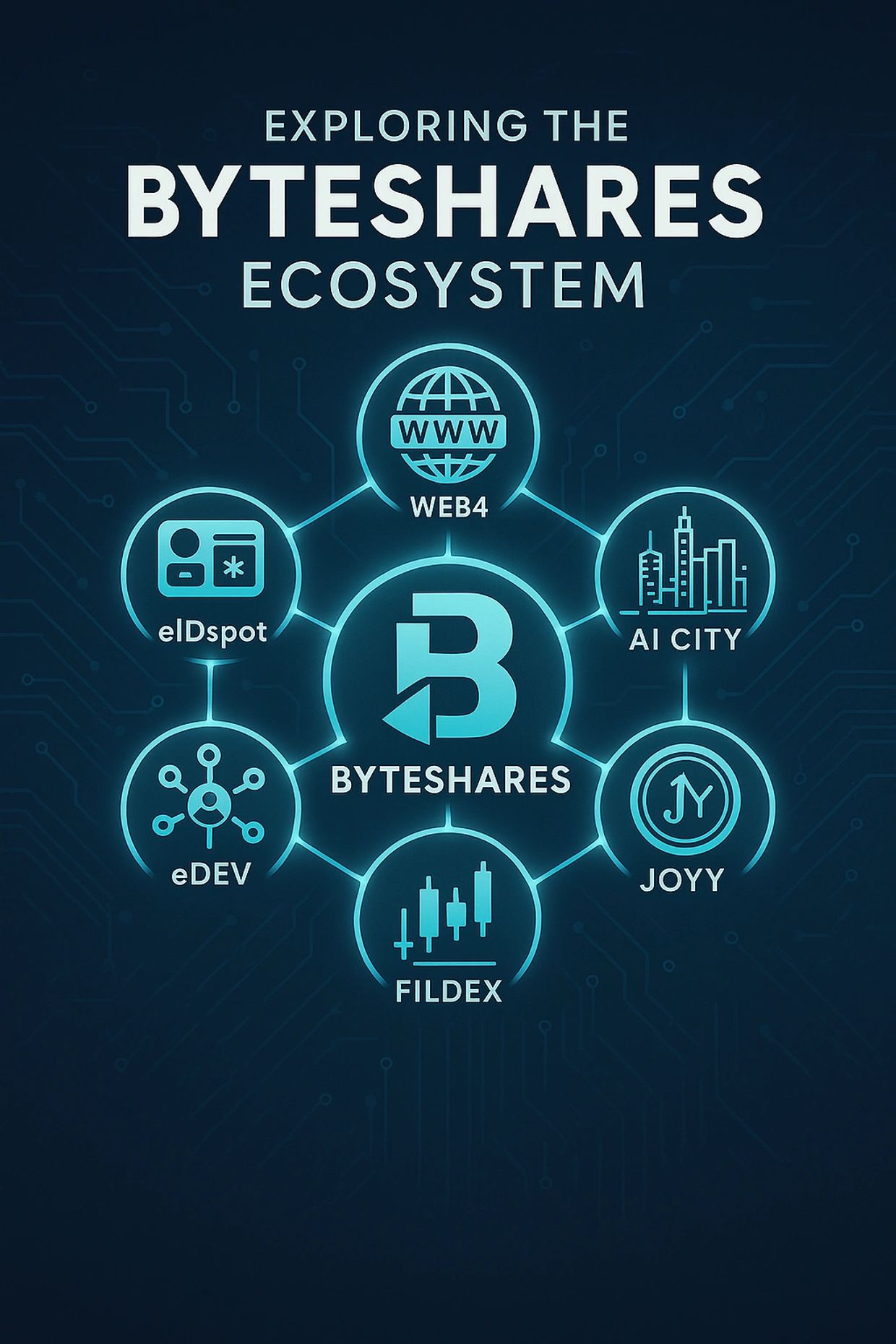 EXPLORING THE
BYTESHARES
ECOSYSTEM

WWW
WEB4

eIDspot

AI CITY

B
BYTESHARES

eDEV

JY
JOYY

FILDEX