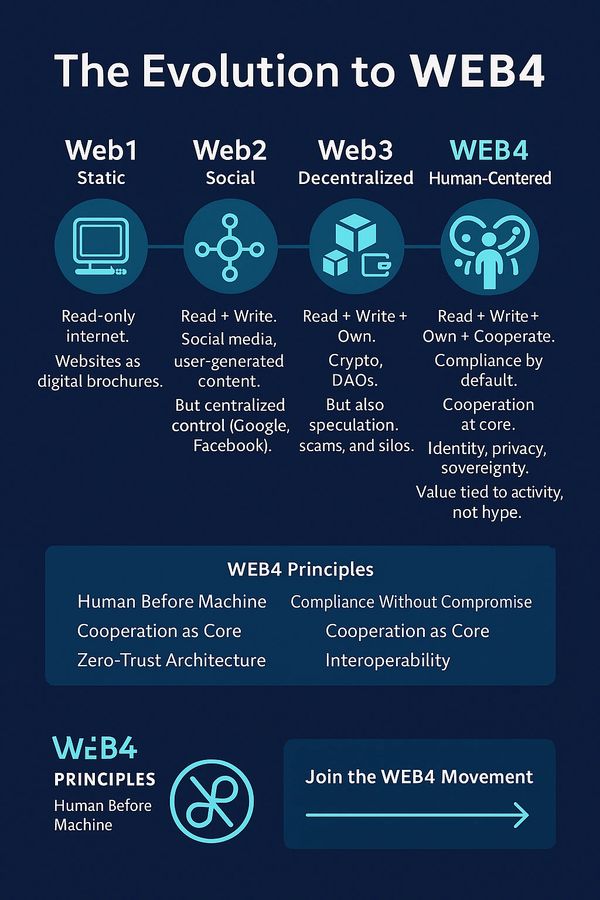 The Evolution to WEB4

Web1
Static

Read-only internet.
Websites as digital brochures.

Web2
Social

Read + Write.
Social media, user-generated content.
But centralized control (Google, Facebook).

Web3
Decentralized

Read + Write + Own.
Crypto, DAOs.
But also speculation. scams, and silos.

WEB4
Human-Centered

Read + Write + Own + Cooperate.
Compliance by default.
Cooperation at core.
Identity, privacy, sovereignty.
Value tied to activity, not hype.

WEB4 Principles

Human Before Machine
Cooperation as Core
Zero-Trust Architecture

Compliance Without Compromise
Cooperation as Core
Interoperability

WEB4
PRINCIPLES
Human Before Machine

Join the WEB4 Movement