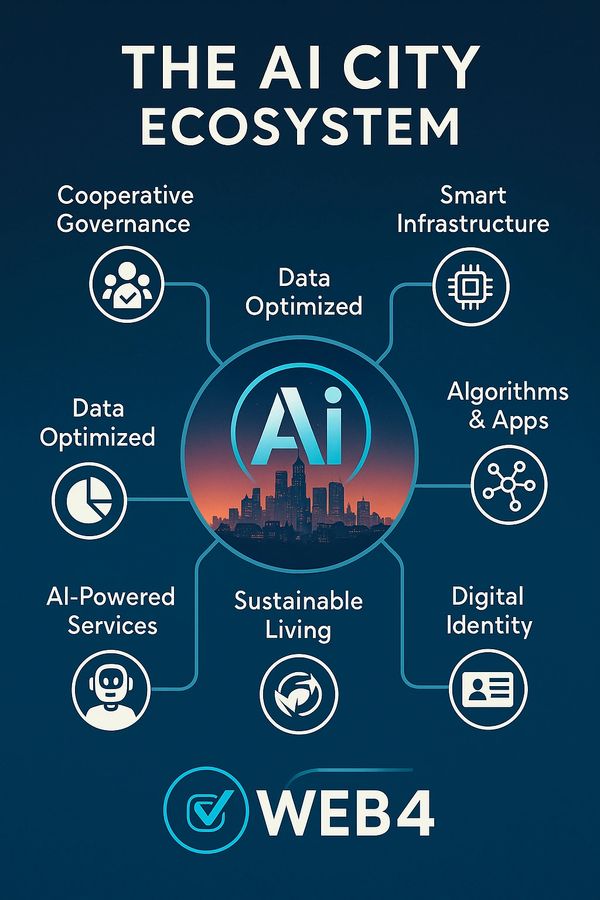 THE AI CITY ECOSYSTEM

Cooperative Governance

Smart Infrastructure

Data Optimized

Ai

Data Optimized

Algorithms & Apps

AI-Powered Services

Sustainable Living

Digital Identity

WEB4