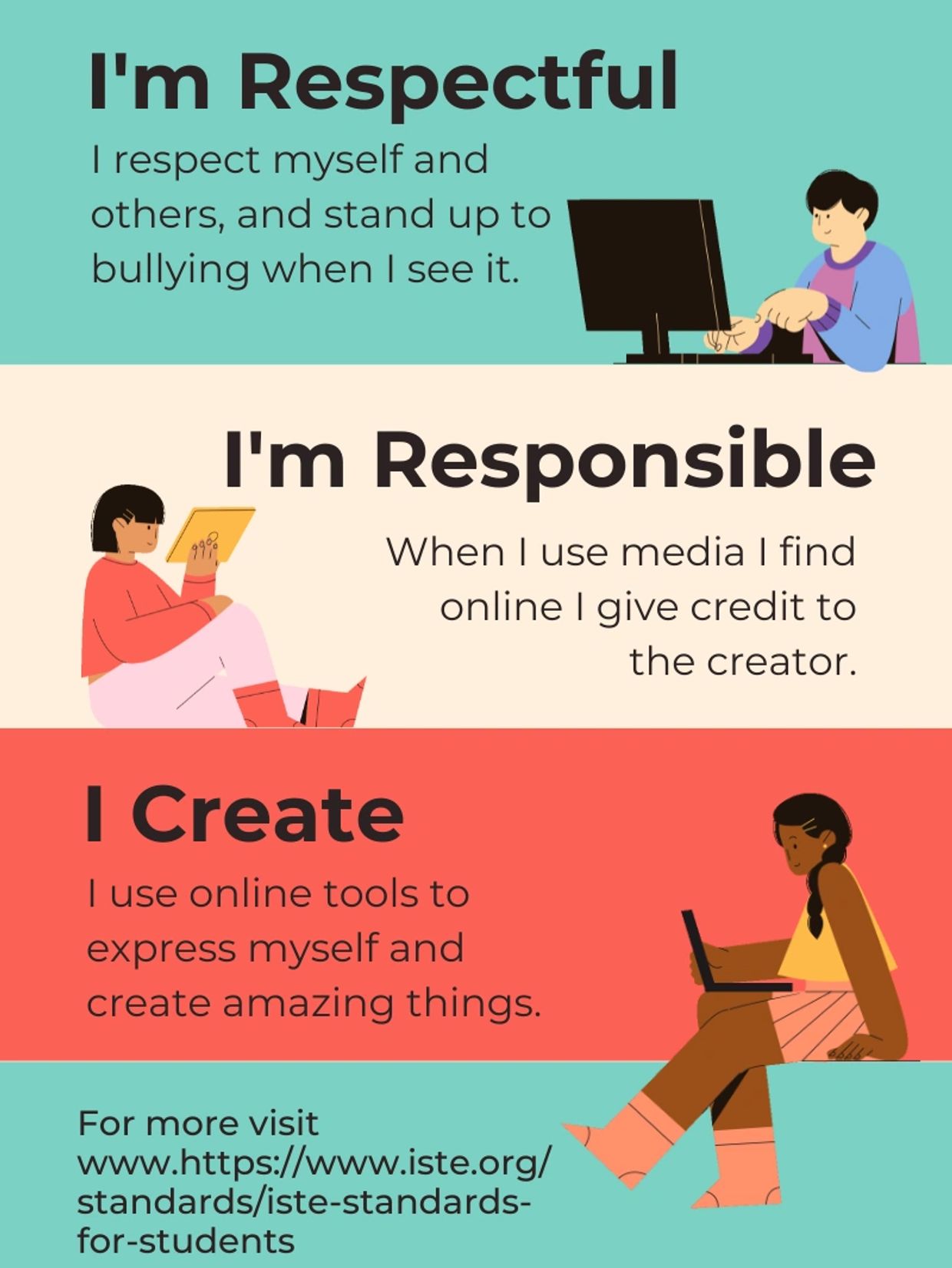 I'm Respectful

I respect myself and others, and stand up to bullying when I see it.

I'm Responsible

When I use media I find online I give credit to the creator.

I Create

I use online tools to express myself and create amazing things.

For more visit www.https://www.iste.org/standards/iste-standards-for-students