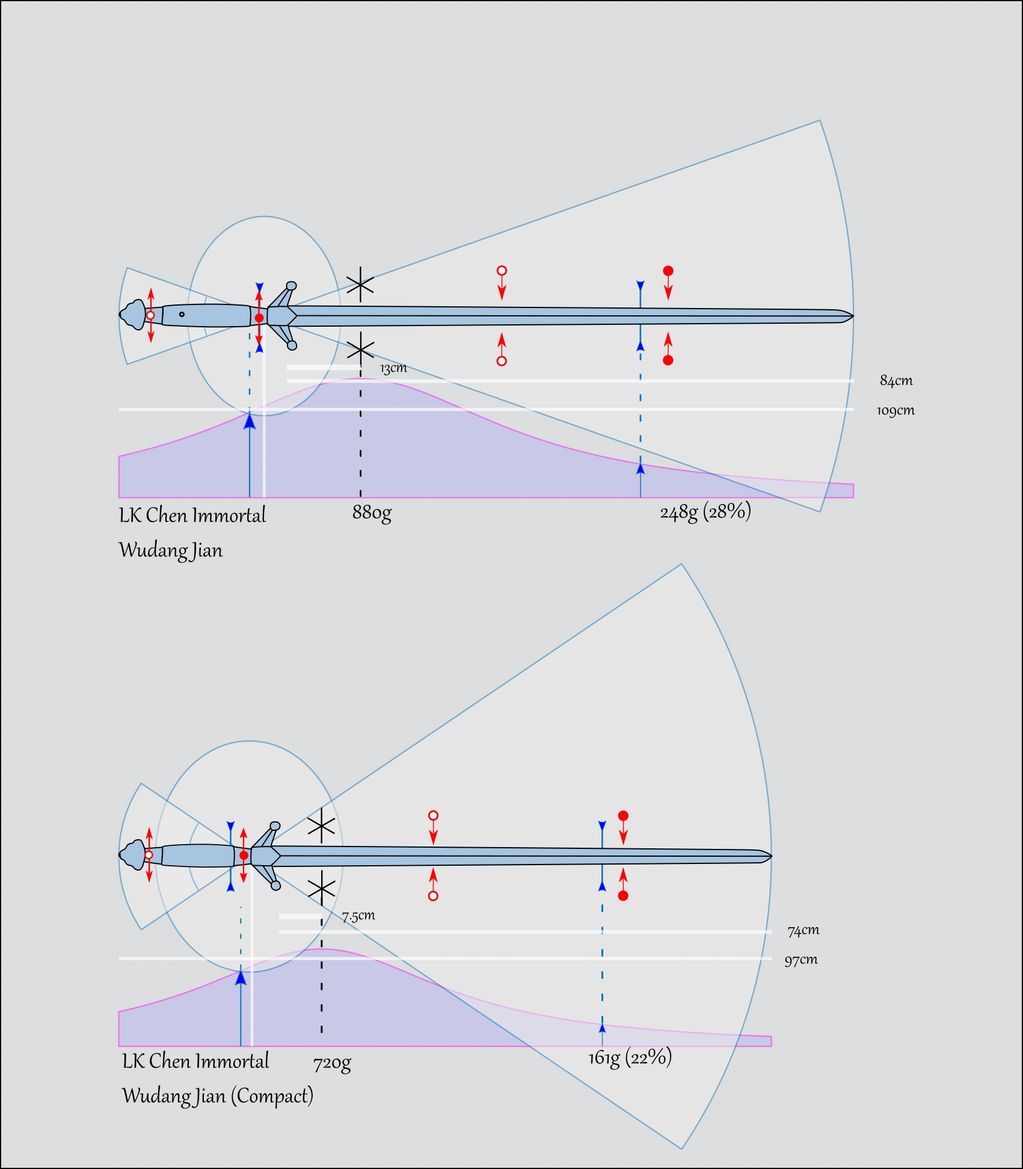 13cm
84cm
109cm
LK Chen Immortal Wudang Jian
880g
248g (28%)

7.5cm
74cm
97cm
LK Chen Immortal Wudang Jian (Compact)
720g
161g (22%)