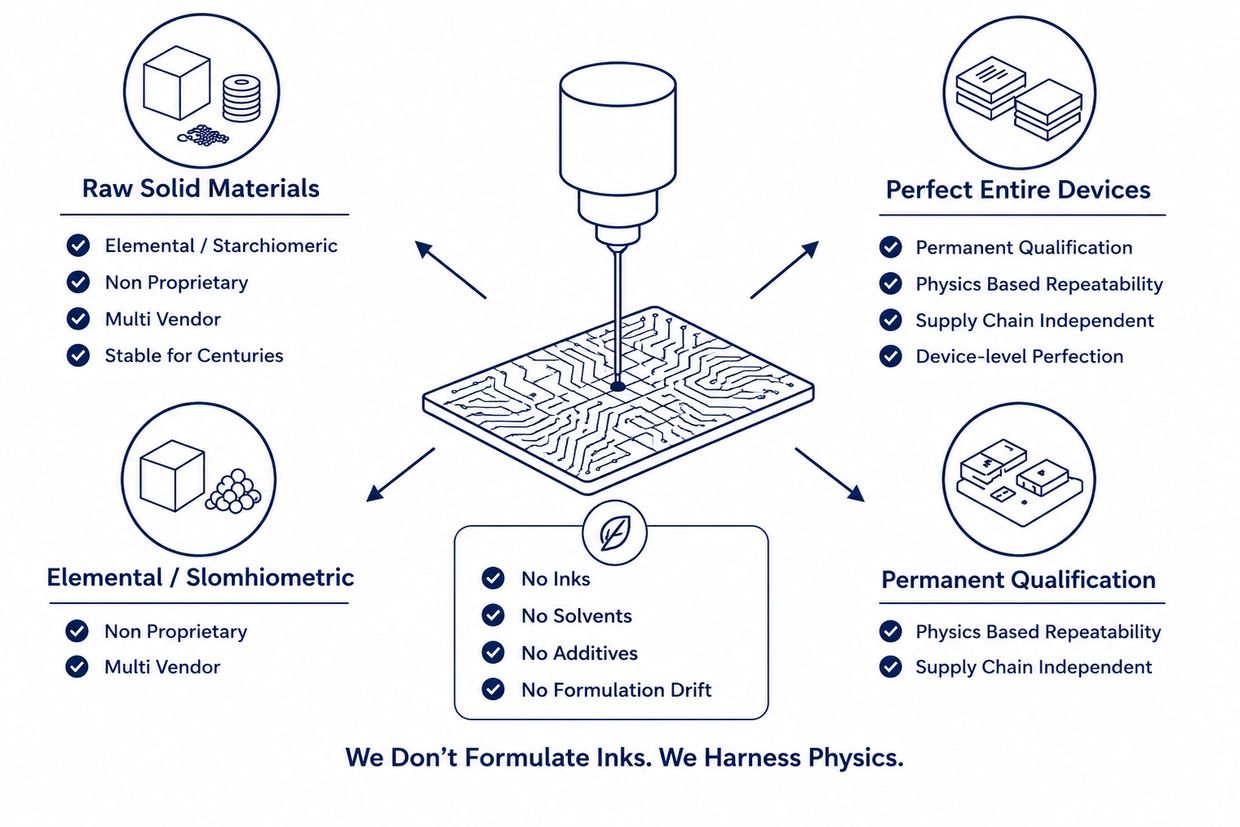 Raw Solid Materials

Elemental / Starchiomeric
Non Proprietary
Multi Vendor
Stable for Centuries

Elemental / Slomhiometric

Non Proprietary
Multi Vendor

No Inks
No Solvents
No Additives
No Formulation Drift

Perfect Entire Devices

Permanent Qualification
Physics Based Repeatability
Supply Chain Independent
Device-level Perfection

Permanent Qualification

Physics Based Repeatability
Supply Chain Independent

We Don't Formulate Inks. We Harness Physics.