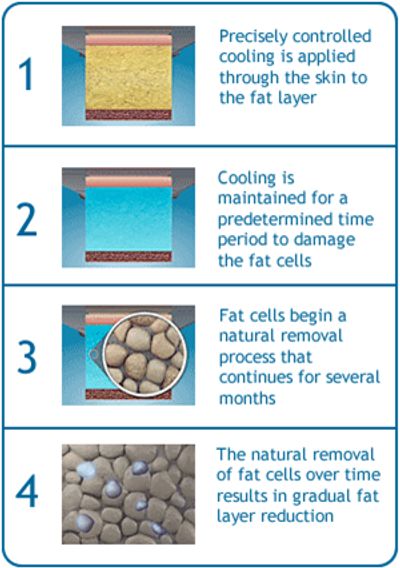 1

Precisely controlled cooling is applied through the skin to the fat layer

2

Cooling is maintained for a predetermined time period to damage the fat cells

3

Fat cells begin a natural removal process that continues for several months

4

The natural removal of fat cells over time results in gradual fat layer reduction