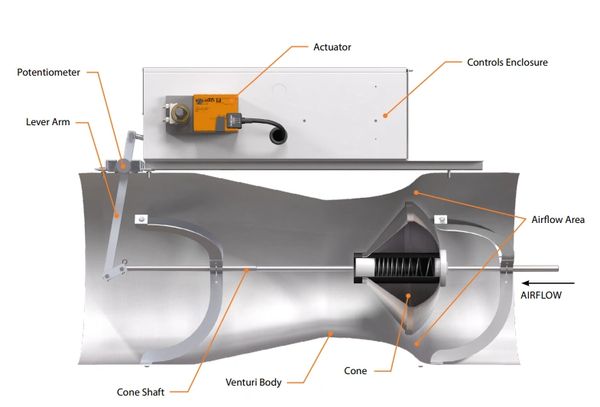 Actuator
Controls Enclosure
Potentiometer
Lever Arm
Airflow Area
AIRFLOW
Cone
Venturi Body
Cone Shaft