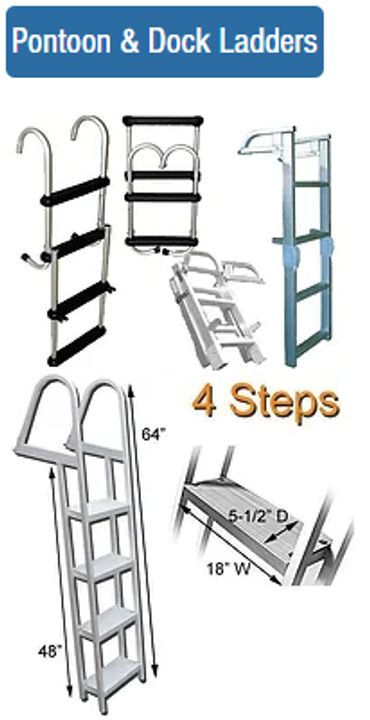 Pontoon & Dock Ladders

4 Steps

64"

48"

5-1/2" D

18" W