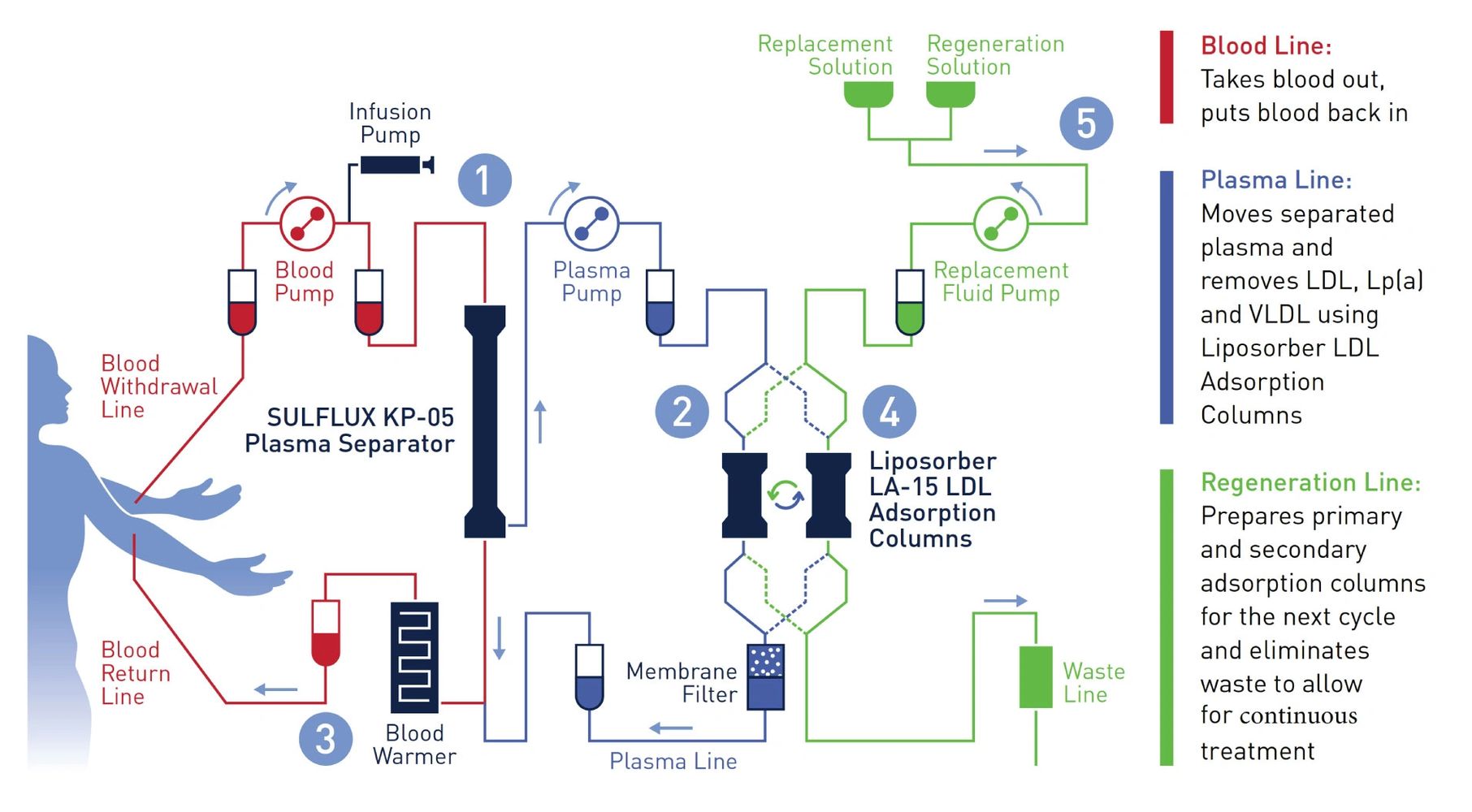 Replacement Solution

Regeneration Solution

Infusion Pump

1

5

Blood Pump

Plasma Pump

Replacement Fluid Pump

Blood Withdrawal Line

SULFLUX KP-05 Plasma Separator

2

4

Liposorber LA-15 LDL Adsorption Columns

Blood Return Line

3

Blood Warmer

Membrane Filter

Plasma Line

Waste Line

Blood Line:
Takes blood out, puts blood back in

Plasma Line:
Moves separated plasma and removes LDL, Lp(a) and VLDL using Liposorber LDL Adsorption Columns

Regeneration Line:
Prepares primary and secondary adsorption columns for the next cycle and eliminates waste to allow for continuous treatment