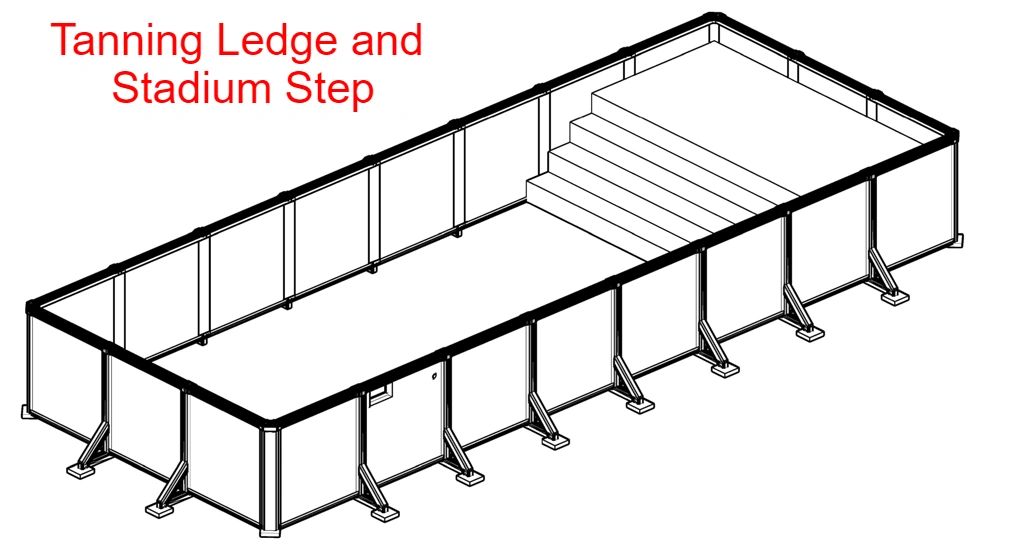 Tanning Ledge and Stadium Step