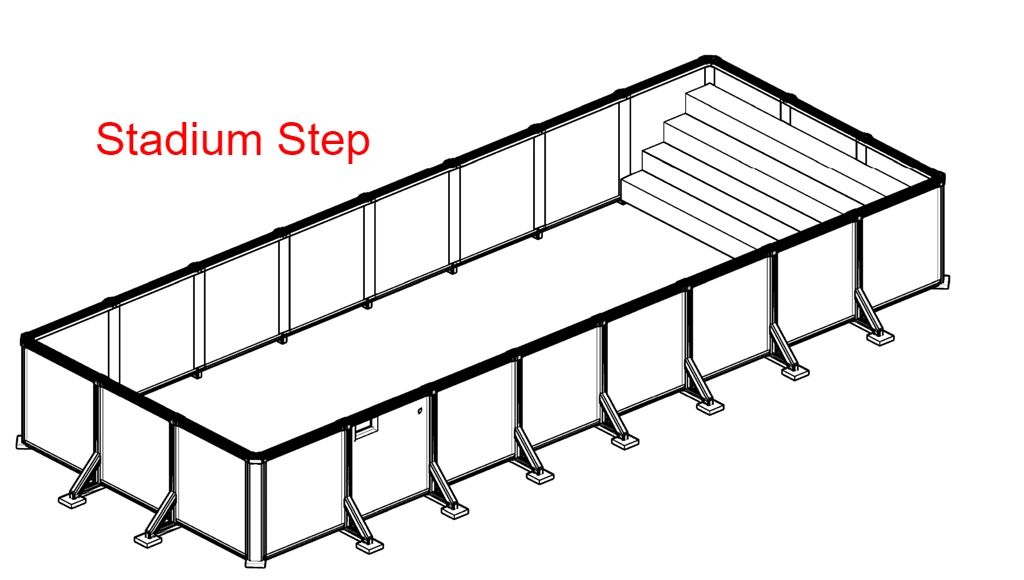 Stadium Step