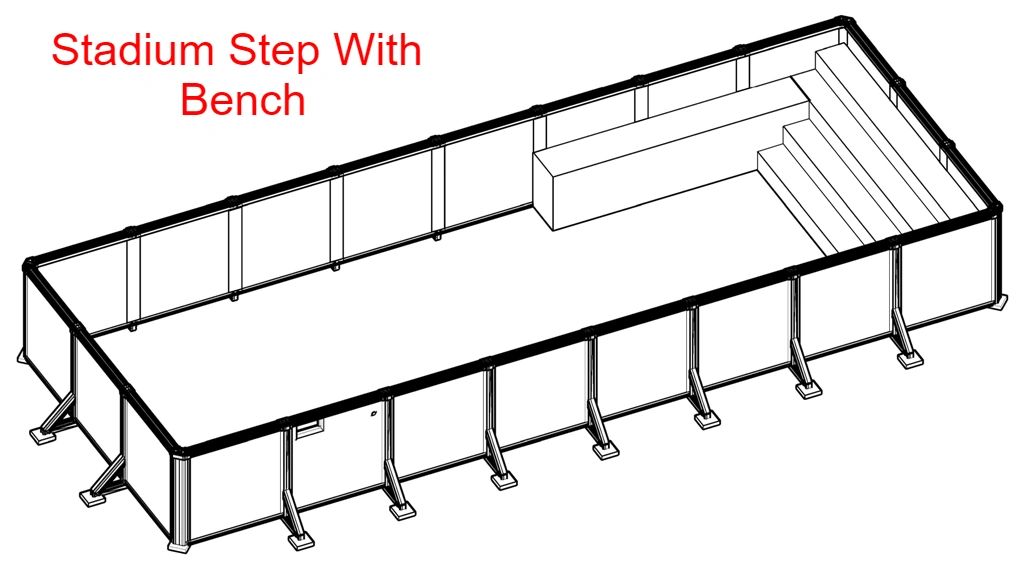 Stadium Step With Bench