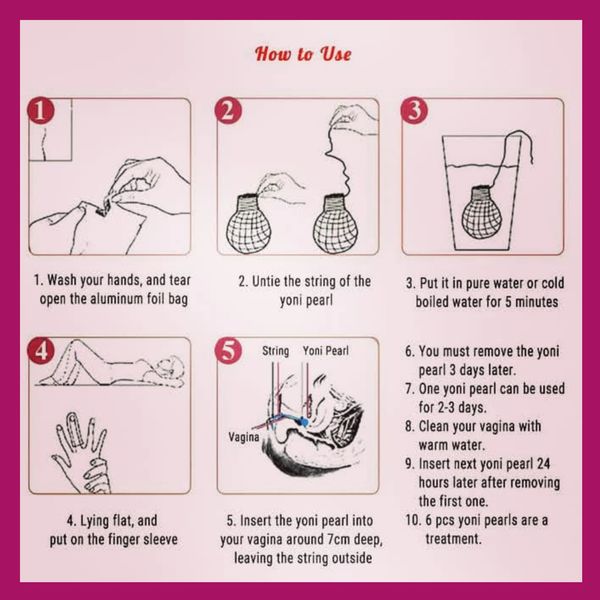 How to Use

1

1. Wash your hands, and tear open the aluminum foil bag

2

2. Untie the string of the yoni pearl

3

3. Put it in pure water or cold boiled water for 5 minutes

4

4. Lying flat, and put on the finger sleeve

5

String Yoni Pearl

Vagina

5. Insert the yoni pearl into your vagina around 7cm deep, leaving the string outside

6. You must remove the yoni pearl 3 days later.
7. One yoni pearl can be used for 2-3 days.
8. Clean your vagina with warm water.
9. Insert next yoni pearl 24 hours later after removing the first one.
10. 6 pcs yoni pearls are a treatment.