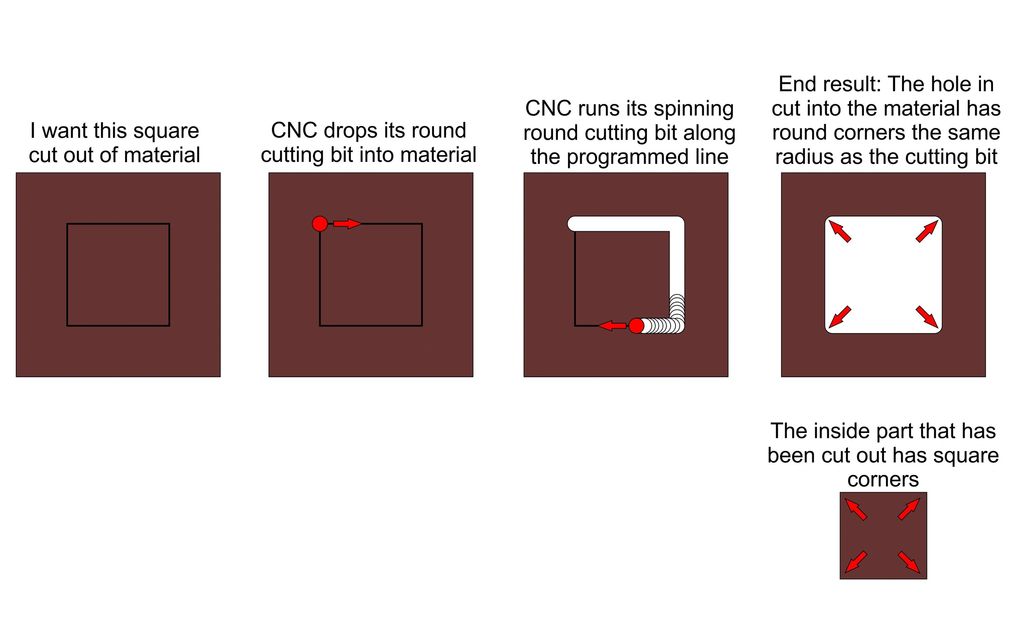 I want this square cut out of material

CNC drops its round cutting bit into material

CNC runs its spinning round cutting bit along the programmed line

End result: The hole in cut into the material has round corners the same radius as the cutting bit

The inside part that has been cut out has square corners