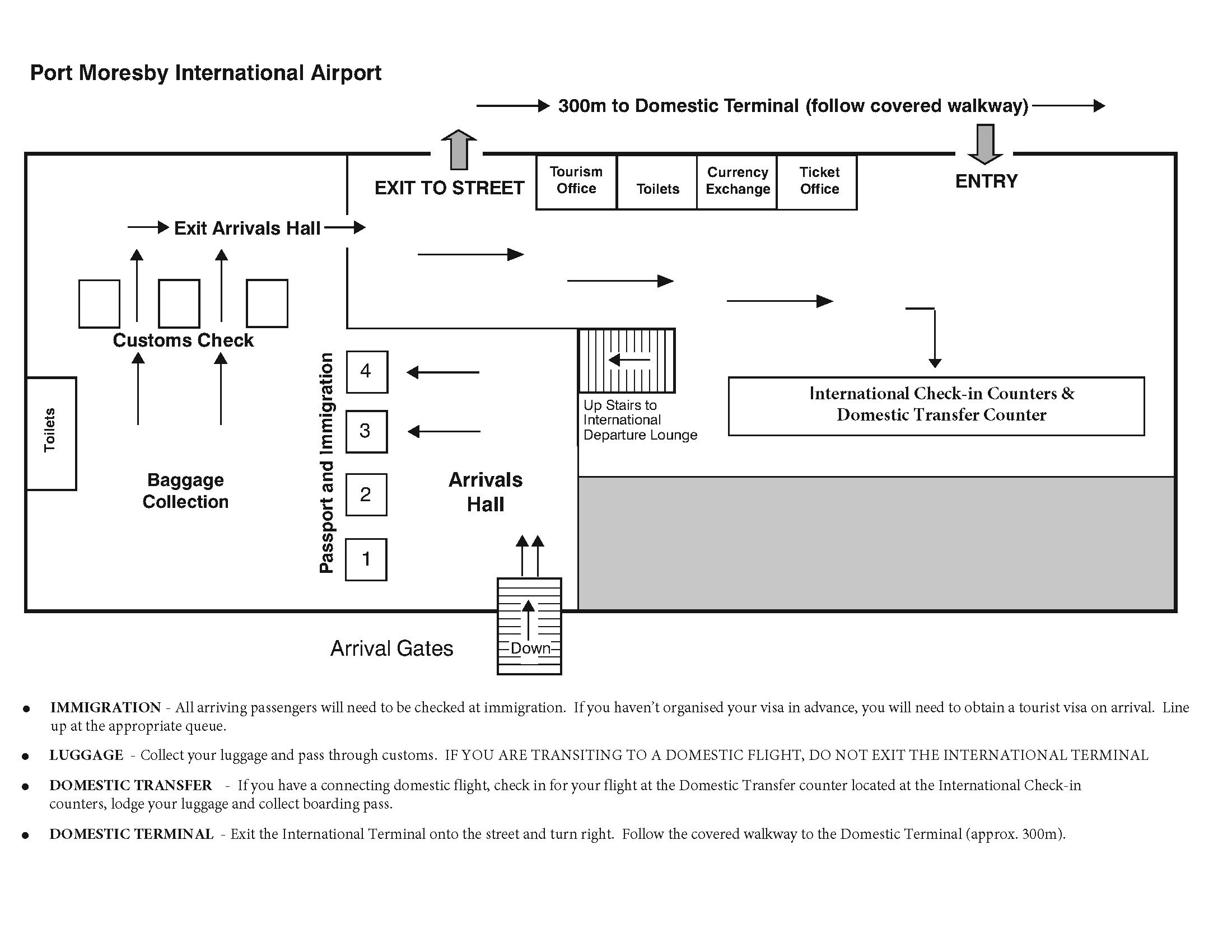 Port Moresby International Airport

300m to Domestic Terminal (follow covered walkway)

EXIT TO STREET

Tourism Office

Toilets

Currency Exchange

Ticket Office

ENTRY

Exit Arrivals Hall

Customs Check

Toilets

Baggage Collection

Passport and Immigration

4

3

2

1

Arrivals Hall

Up Stairs to International Departure Lounge

International Check-in Counters & Domestic Transfer Counter

Arrival Gates

Down

• IMMIGRATION - All arriving passengers will need to be checked at immigration. If you haven't organised your visa in advance, you will need to obtain a tourist visa on arrival. Line up at the appropriate queue.

• LUGGAGE - Collect your luggage and pass through customs. IF YOU ARE TRANSITING TO A DOMESTIC FLIGHT, DO NOT EXIT THE INTERNATIONAL TERMINAL

• DOMESTIC TRANSFER - If you have a connecting domestic flight, check in for your flight at the Domestic Transfer counter located at the International Check-in counters, lodge your luggage and collect boarding pass.

• DOMESTIC TERMINAL - Exit the International Terminal onto the street and turn right. Follow the covered walkway to the Domestic Terminal (approx. 300m).