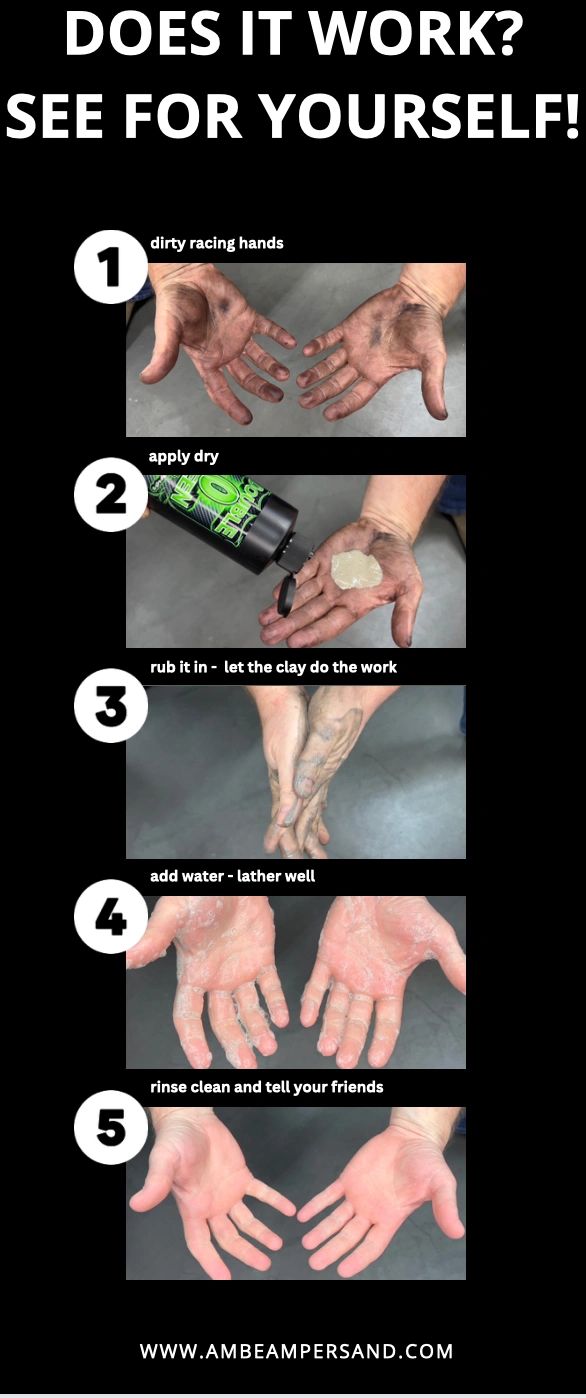 DOES IT WORK?
SEE FOR YOURSELF!

1
dirty racing hands

2
apply dry

3
rub it in - let the clay do the work

4
add water - lather well

5
rinse clean and tell your friends

WWW.AMBEAMPERSAND.COM