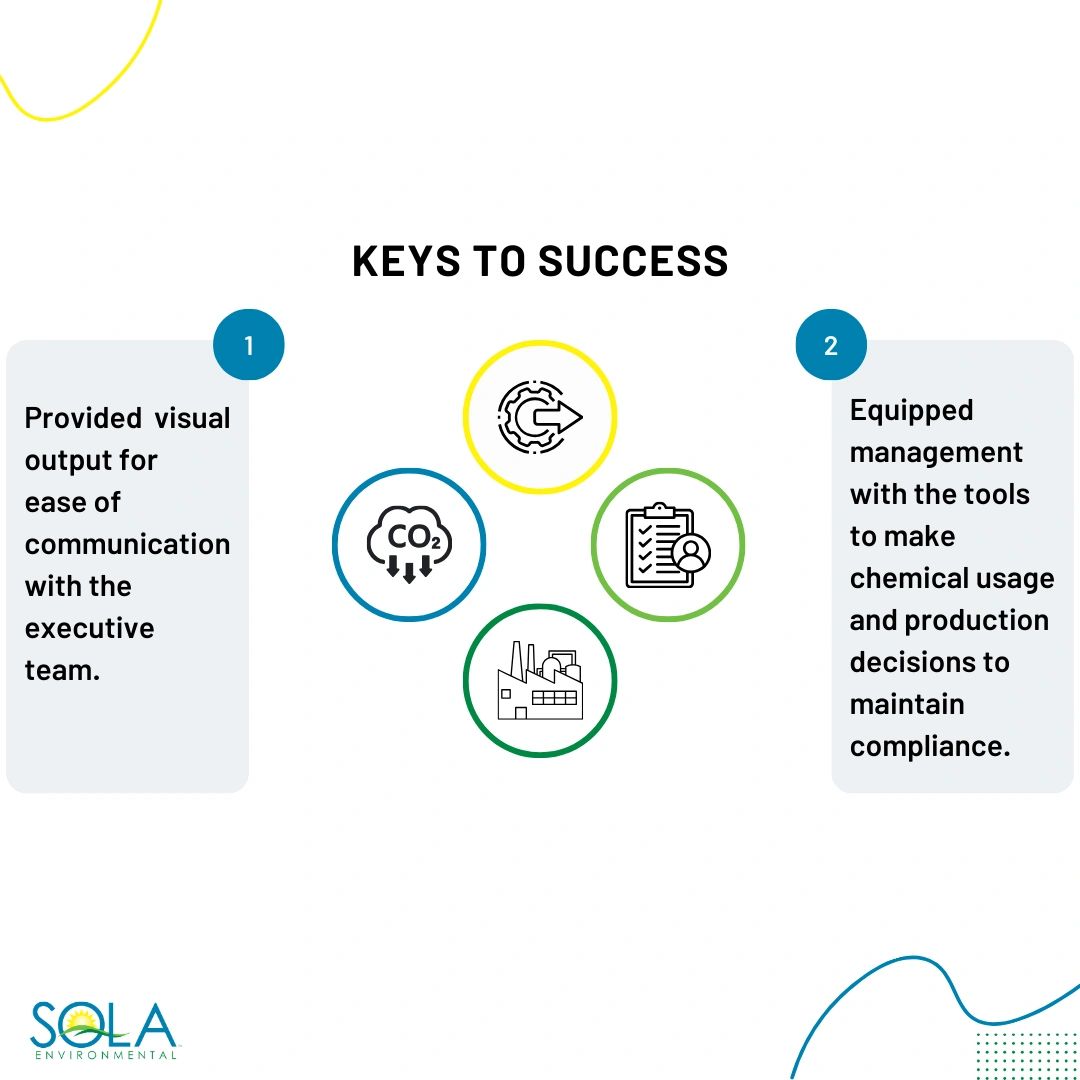 KEYS TO SUCCESS

1

Provided visual output for ease of communication with the executive team.

$CO_2$

2

Equipped management with the tools to make chemical usage and production decisions to maintain compliance.

SOLA
ENVIRONMENTAL