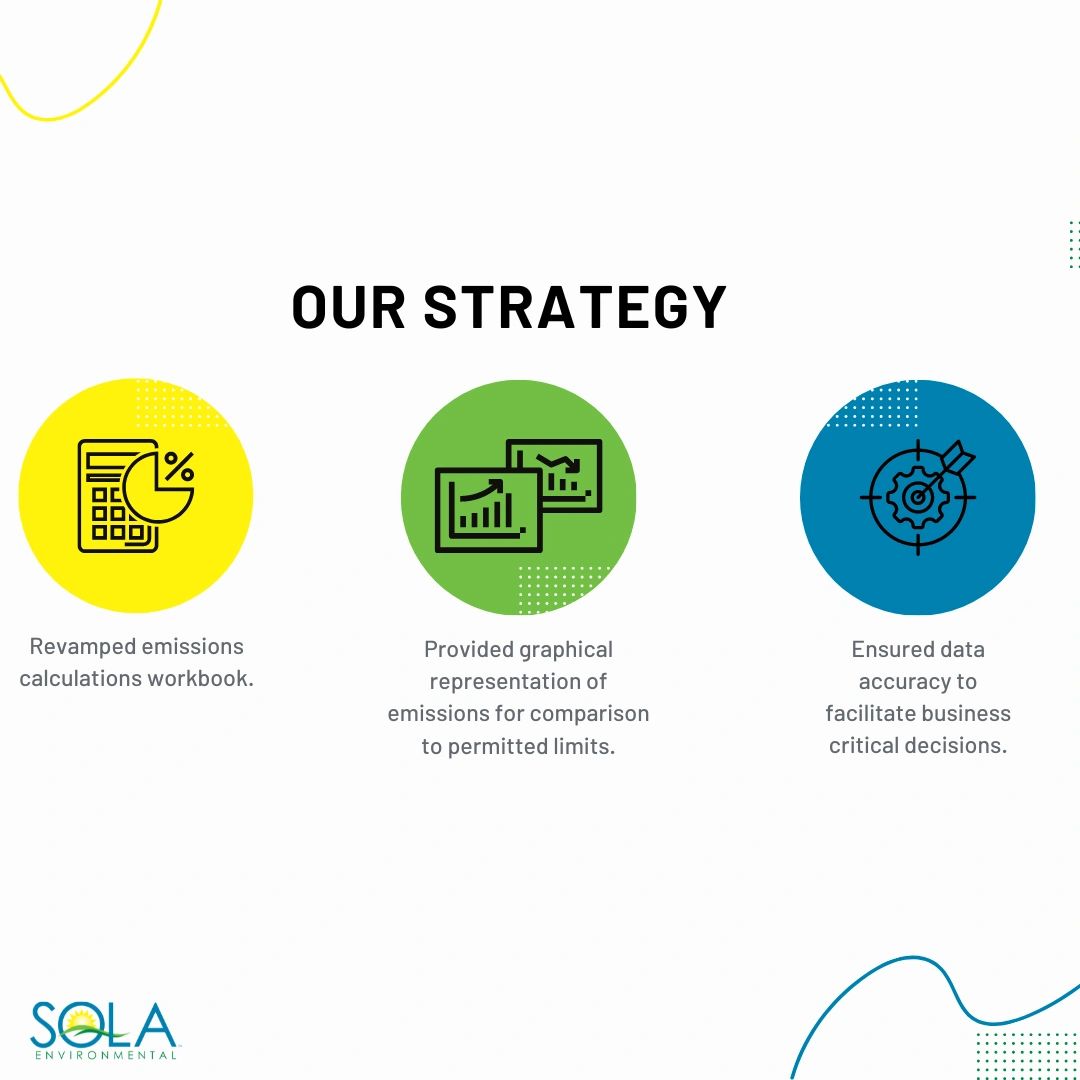 OUR STRATEGY

%

Revamped emissions calculations workbook.

Provided graphical representation of emissions for comparison to permitted limits.

Ensured data accuracy to facilitate business critical decisions.

SOLA ENVIRONMENTAL