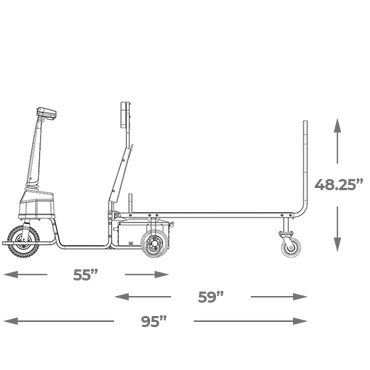 48.25”

55”

59”

95”