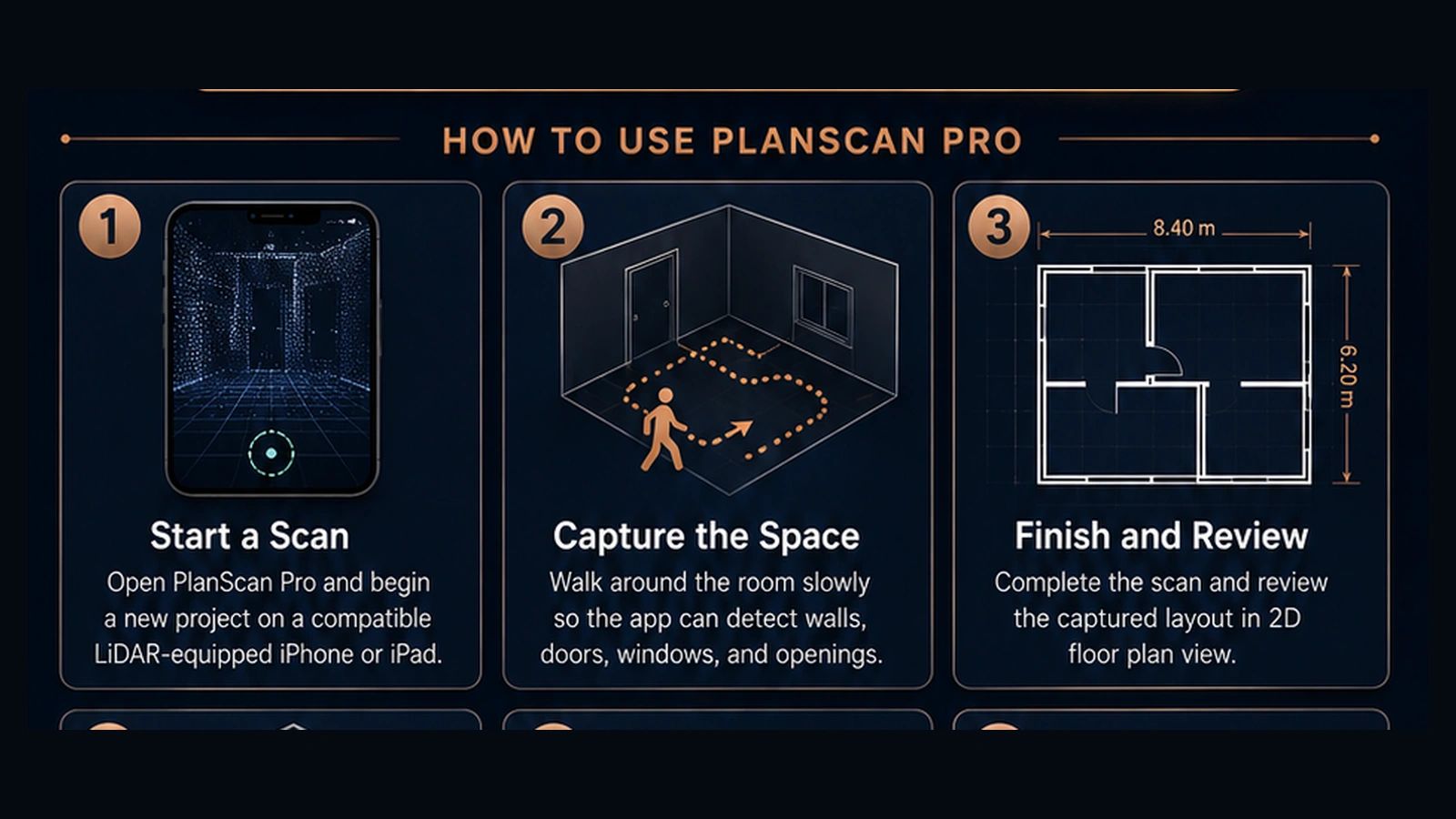 HOW TO USE PLANSCAN PRO

1

Start a Scan

Open PlanScan Pro and begin a new project on a compatible LiDAR-equipped iPhone or iPad.

2

Capture the Space

Walk around the room slowly so the app can detect walls, doors, windows, and openings.

3

8.40 m

6.20 m

Finish and Review

Complete the scan and review the captured layout in 2D floor plan view.