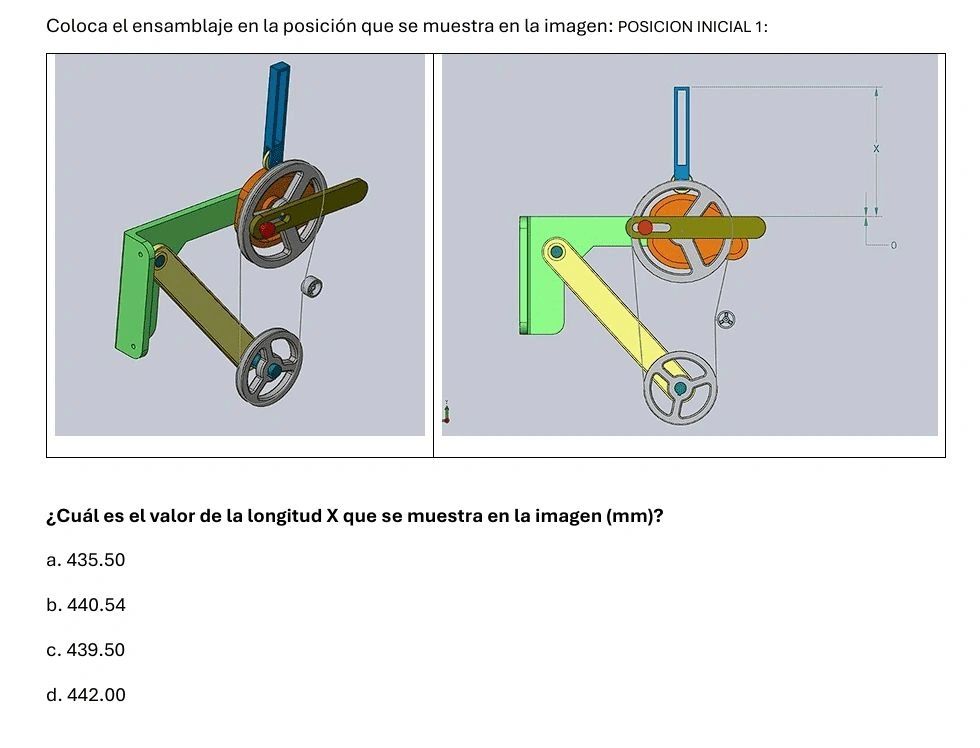 Coloca el ensamblaje en la posición que se muestra en la imagen: POSICION INICIAL 1:

X

0

¿Cuál es el valor de la longitud X que se muestra en la imagen (mm)?

a. 435.50

b. 440.54

c. 439.50

d. 442.00