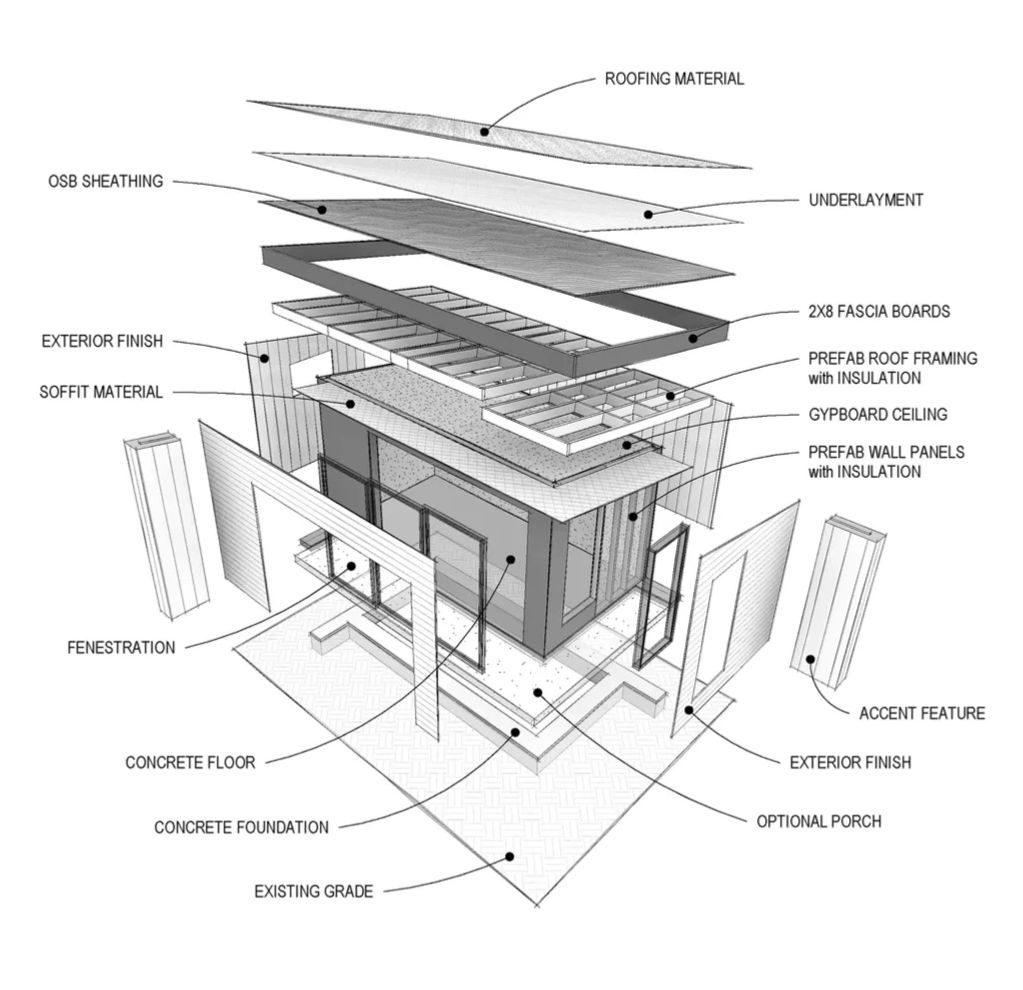 ROOFING MATERIAL

OSB SHEATHING

UNDERLAYMENT

2X8 FASCIA BOARDS

EXTERIOR FINISH

PREFAB ROOF FRAMING with INSULATION

SOFFIT MATERIAL

GYPBOARD CEILING

PREFAB WALL PANELS with INSULATION

FENESTRATION

ACCENT FEATURE

CONCRETE FLOOR

EXTERIOR FINISH

CONCRETE FOUNDATION

OPTIONAL PORCH

EXISTING GRADE