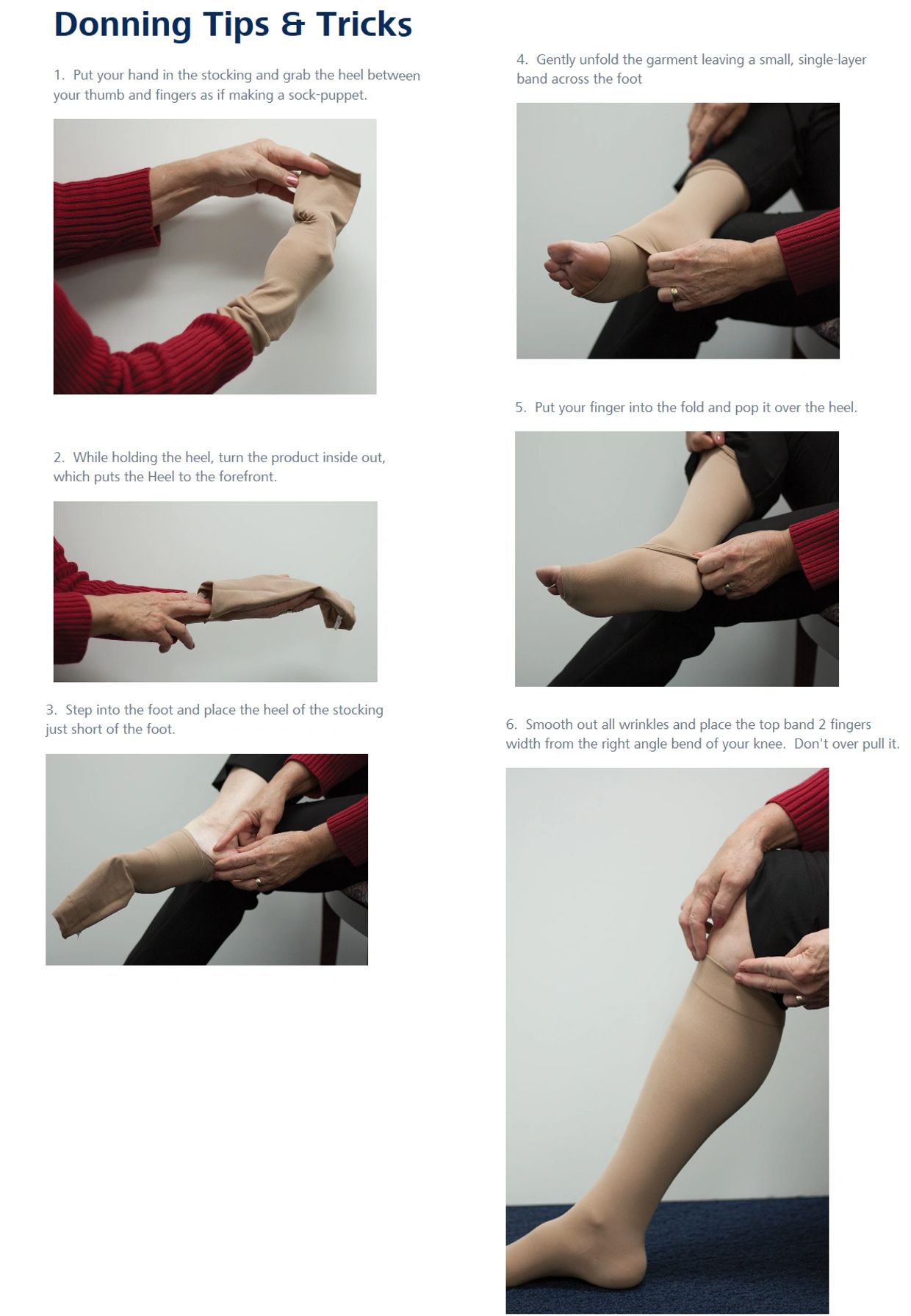 Donning Tips & Tricks

1. Put your hand in the stocking and grab the heel between your thumb and fingers as if making a sock-puppet.

2. While holding the heel, turn the product inside out, which puts the Heel to the forefront.

3. Step into the foot and place the heel of the stocking just short of the foot.

4. Gently unfold the garment leaving a small, single-layer band across the foot

5. Put your finger into the fold and pop it over the heel.

6. Smooth out all wrinkles and place the top band 2 fingers width from the right angle bend of your knee. Don't over pull it.