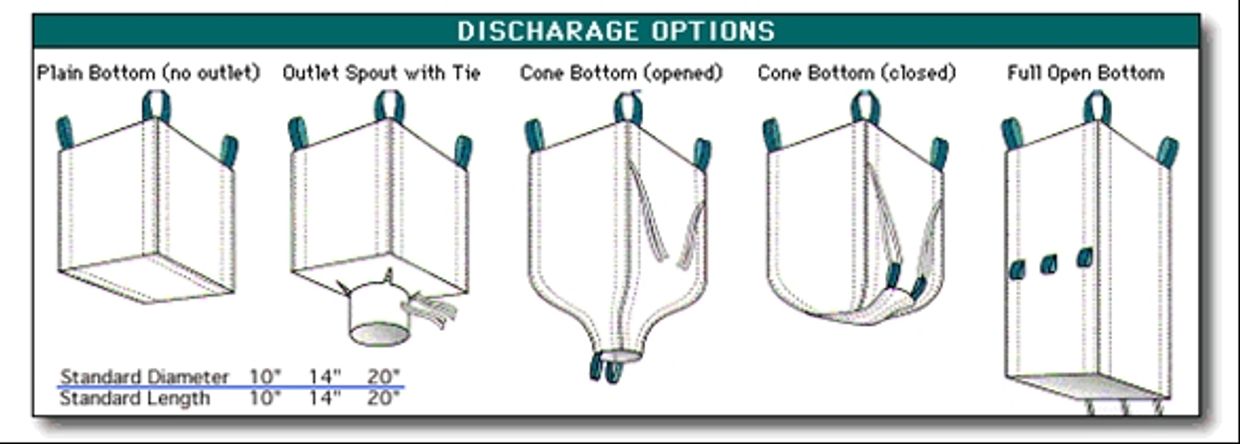 DISCHARAGE OPTIONS

Plain Bottom (no outlet)

Outlet Spout with Tie

Cone Bottom (opened)

Cone Bottom (closed)

Full Open Bottom

| Standard Diameter | 10" | 14" | 20" |
|---|---|---|---|
| Standard Length | 10" | 14" | 20" |