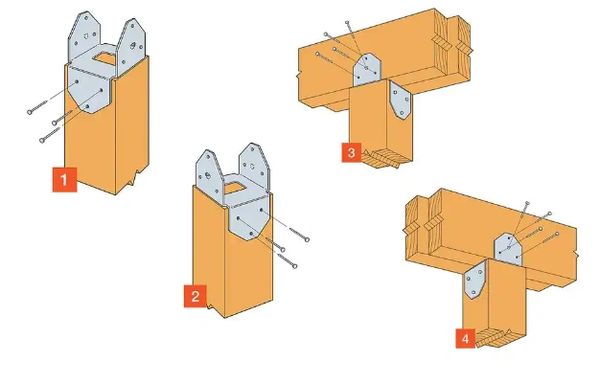 1
2
3
4