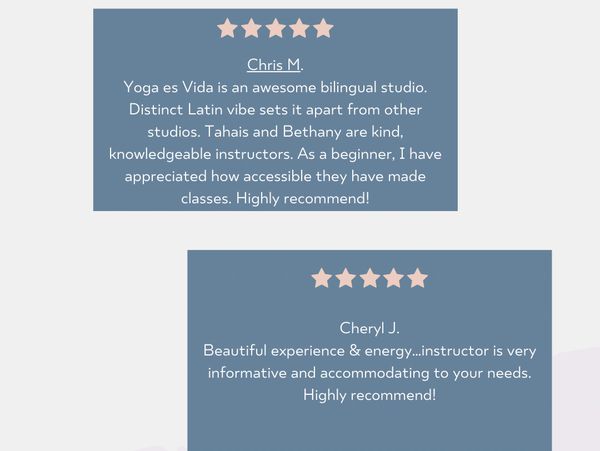 Chris M.

Yoga es Vida is an awesome bilingual studio. Distinct Latin vibe sets it apart from other studios. Tahais and Bethany are kind, knowledgeable instructors. As a beginner, I have appreciated how accessible they have made classes. Highly recommend!

Cheryl J.

Beautiful experience & energy...instructor is very informative and accommodating to your needs. Highly recommend!