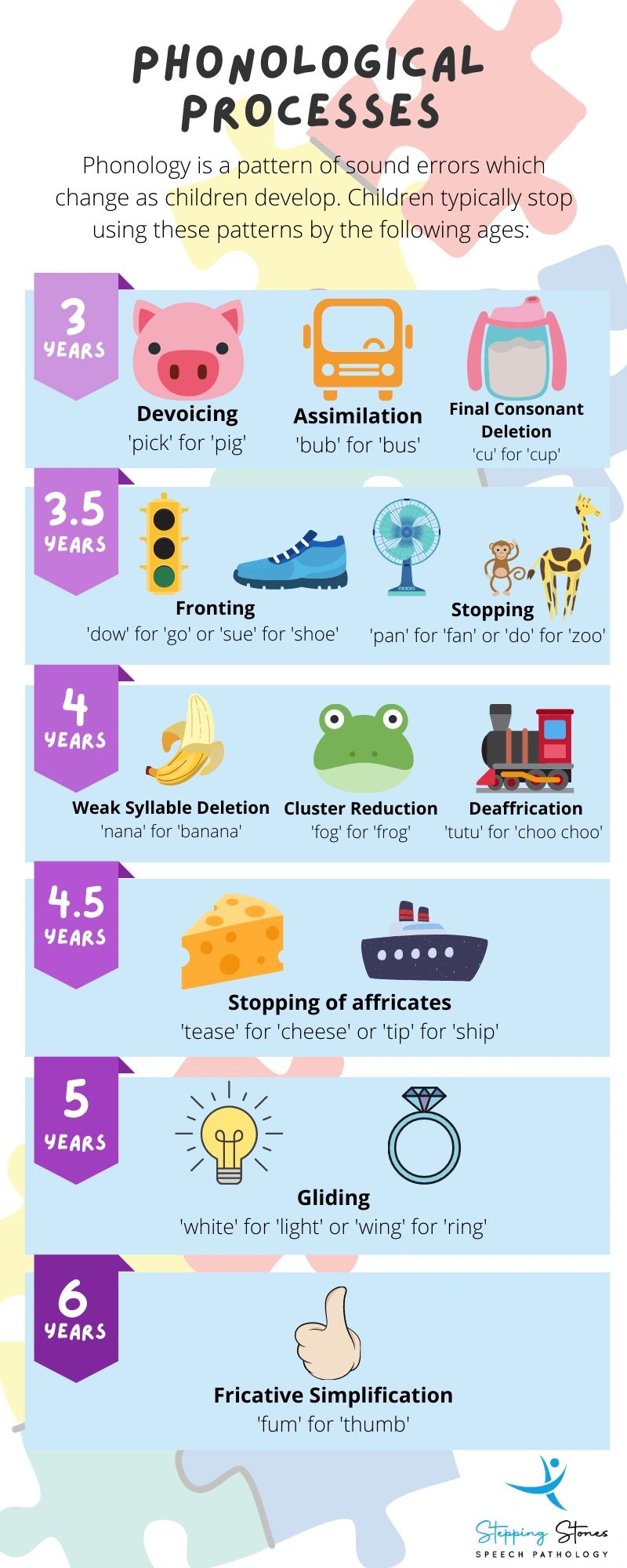 PHONOLOGICAL PROCESSES

Phonology is a pattern of sound errors which change as children develop. Children typically stop using these patterns by the following ages:

3 YEARS

Devoicing
'pick' for 'pig'

Assimilation
'bub' for 'bus'

Final Consonant Deletion
'cu' for 'cup'

3.5 YEARS

Fronting
'dow' for 'go' or 'sue' for 'shoe'

Stopping
'pan' for 'fan' or 'do' for 'zoo'

4 YEARS

Weak Syllable Deletion
'nana' for 'banana'

Cluster Reduction
'fog' for 'frog'

Deaffrication
'tutu' for 'choo choo'

4.5 YEARS

Stopping of affricates
'tease' for 'cheese' or 'tip' for 'ship'

5 YEARS

Gliding
'white' for 'light' or 'wing' for 'ring'

6 YEARS

Fricative Simplification
'fum' for 'thumb'

Stepping Stones
SPEECH PATHOLOGY