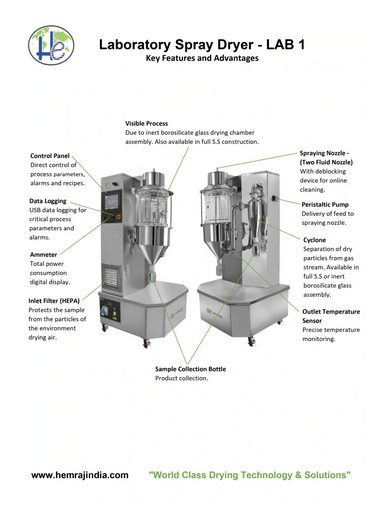 He

Laboratory Spray Dryer - LAB 1
Key Features and Advantages

Visible Process
Due to inert borosilicate glass drying chamber assembly. Also available in full S.S construction.

Control Panel
Direct control of process parameters, alarms and recipes.

Data Logging
USB data logging for critical process parameters and alarms.

Ammeter
Total power consumption digital display.

Inlet Filter (HEPA)
Protects the sample from the particles of the environment drying air.

Spraying Nozzle - (Two Fluid Nozzle)
With deblocking device for online cleaning.

Peristaltic Pump
Delivery of feed to spraying nozzle.

Cyclone
Separation of dry particles from gas stream. Available in full S.S or inert borosilicate glass assembly.

Outlet Temperature Sensor
Precise temperature monitoring.

Sample Collection Bottle
Product collection.

www.hemrajindia.com "World Class Drying Technology & Solutions"