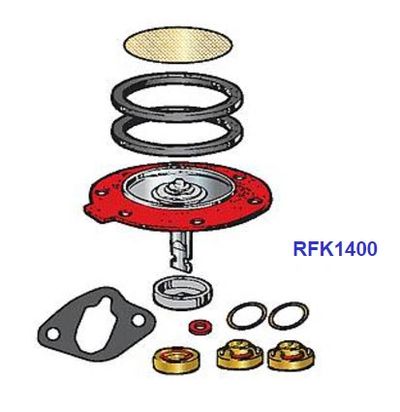 RFK1400