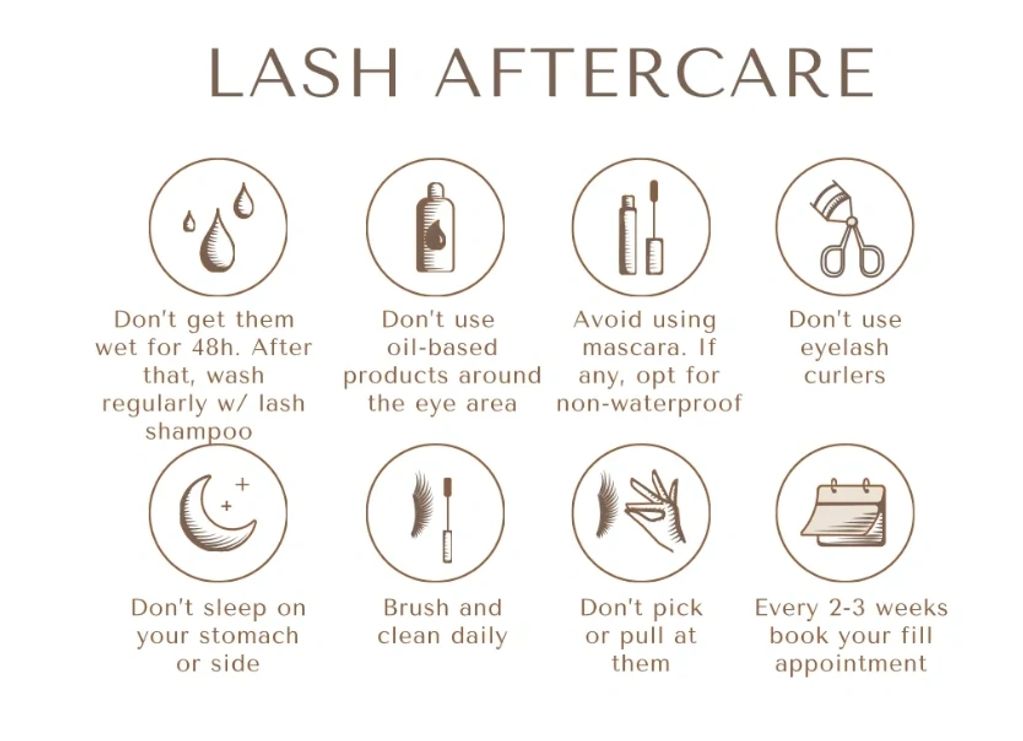 LASH AFTERCARE

Don't get them wet for 48h. After that, wash regularly w/ lash shampoo

Don't use oil-based products around the eye area

Avoid using mascara. If any, opt for non-waterproof

Don't use eyelash curlers

Don't sleep on your stomach or side

Brush and clean daily

Don't pick or pull at them

Every 2-3 weeks book your fill appointment