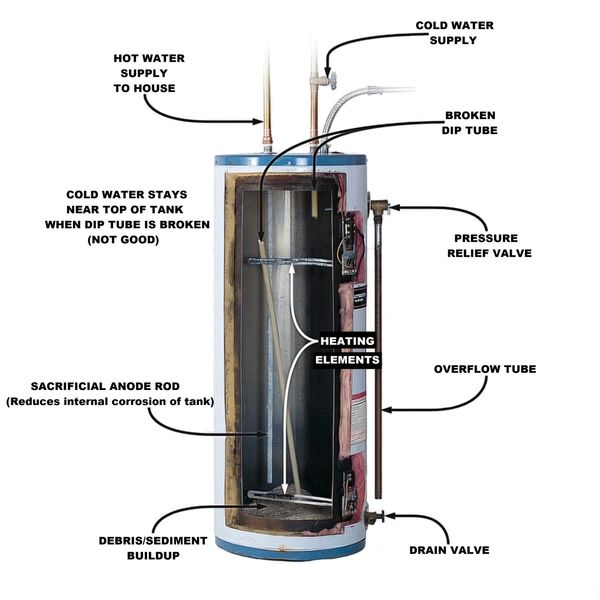 COLD WATER SUPPLY

HOT WATER SUPPLY TO HOUSE

BROKEN DIP TUBE

COLD WATER STAYS NEAR TOP OF TANK WHEN DIP TUBE IS BROKEN (NOT GOOD)

PRESSURE RELIEF VALVE

HEATING ELEMENTS

OVERFLOW TUBE

SACRIFICIAL ANODE ROD (Reduces internal corrosion of tank)

DEBRIS/SEDIMENT BUILDUP

DRAIN VALVE