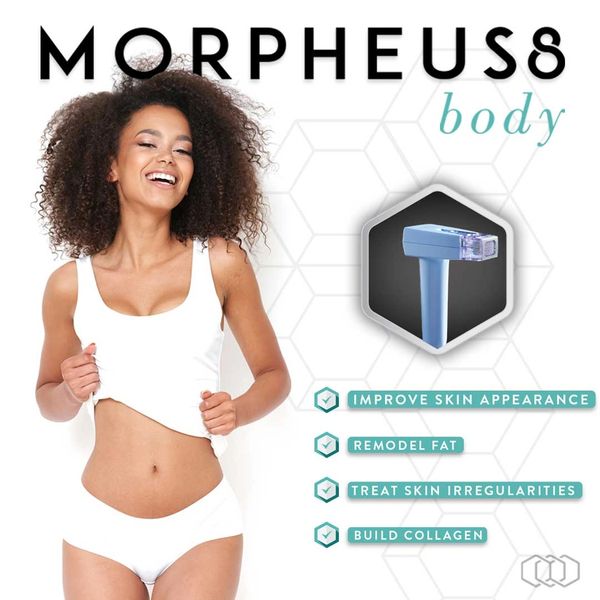 MORPHEUS8
body

IMPROVE SKIN APPEARANCE

REMODEL FAT

TREAT SKIN IRREGULARITIES

BUILD COLLAGEN