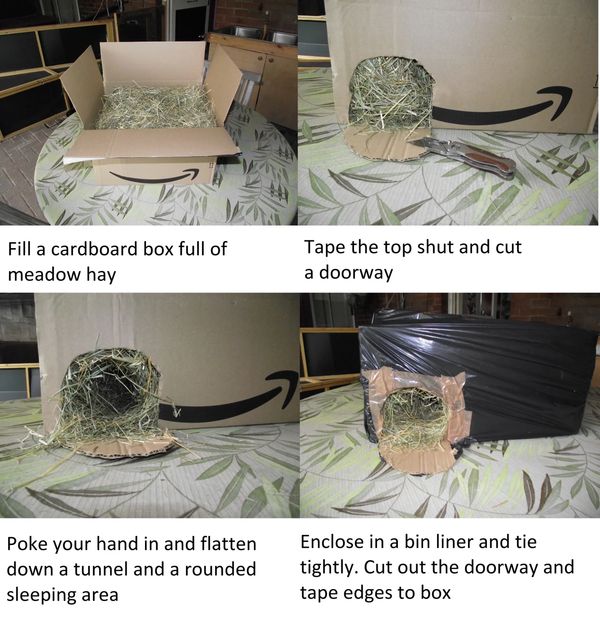 Fill a cardboard box full of meadow hay

Tape the top shut and cut a doorway

Poke your hand in and flatten down a tunnel and a rounded sleeping area

Enclose in a bin liner and tie tightly. Cut out the doorway and tape edges to box