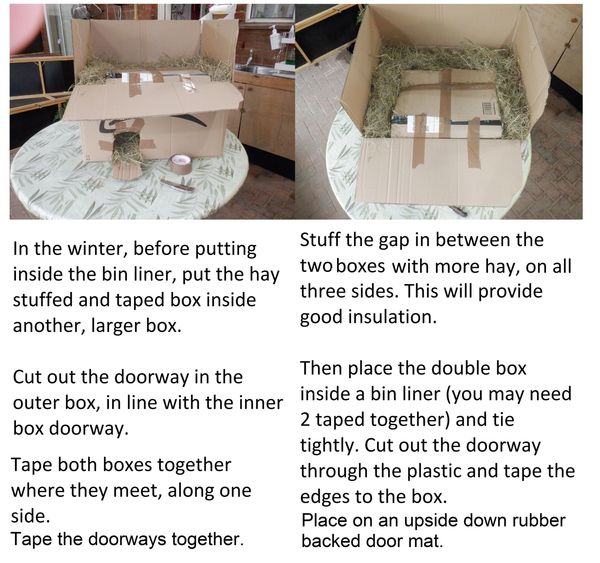 In the winter, before putting inside the bin liner, put the hay stuffed and taped box inside another, larger box.

Cut out the doorway in the outer box, in line with the inner box doorway.

Tape both boxes together where they meet, along one side.
Tape the doorways together.

Stuff the gap in between the two boxes with more hay, on all three sides. This will provide good insulation.

Then place the double box inside a bin liner (you may need 2 taped together) and tie tightly. Cut out the doorway through the plastic and tape the edges to the box.
Place on an upside down rubber backed door mat.