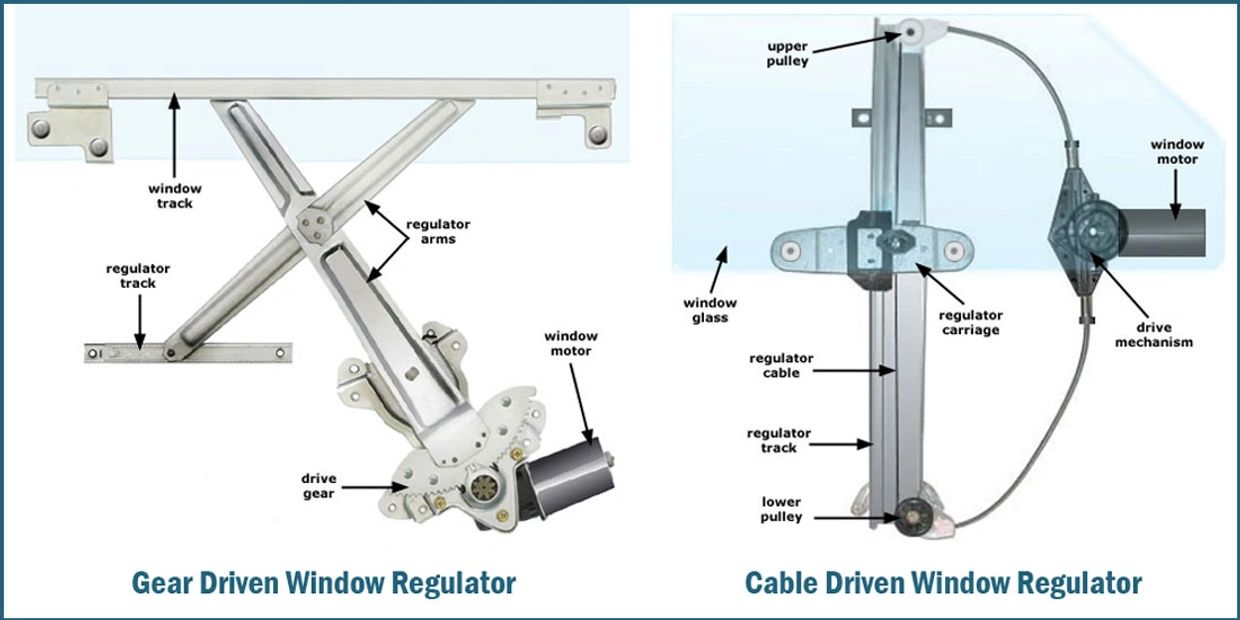 window track

regulator arms

regulator track

window motor

drive gear

Gear Driven Window Regulator

upper pulley

window motor

window glass

regulator carriage

drive mechanism

regulator cable

regulator track

lower pulley

Cable Driven Window Regulator