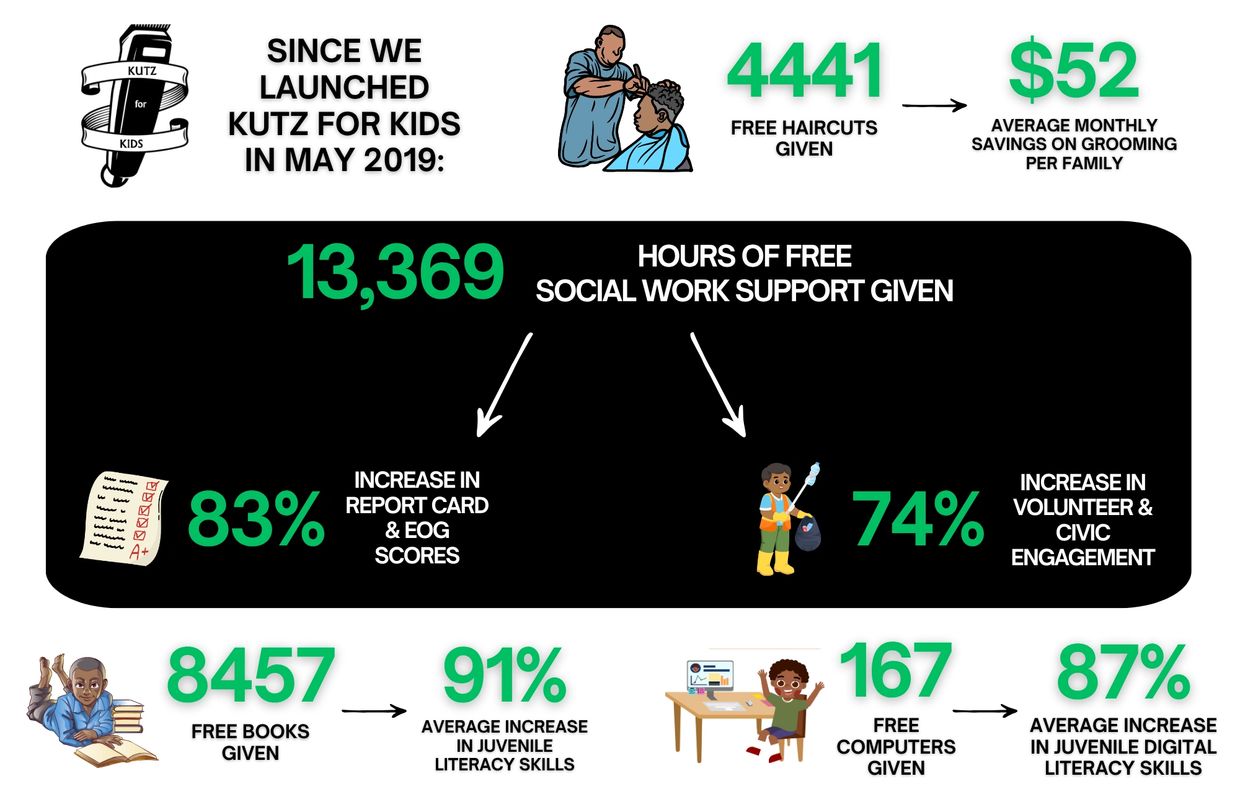 KUTZ
for
KIDS

SINCE WE LAUNCHED KUTZ FOR KIDS IN MAY 2019:

4441
FREE HAIRCUTS GIVEN

$52
AVERAGE MONTHLY SAVINGS ON GROOMING PER FAMILY

13,369
HOURS OF FREE SOCIAL WORK SUPPORT GIVEN

A+

83%
INCREASE IN REPORT CARD & EOG SCORES

74%
INCREASE IN VOLUNTEER & CIVIC ENGAGEMENT

8457
FREE BOOKS GIVEN

91%
AVERAGE INCREASE IN JUVENILE LITERACY SKILLS

167
FREE COMPUTERS GIVEN

87%
AVERAGE INCREASE IN JUVENILE DIGITAL LITERACY SKILLS