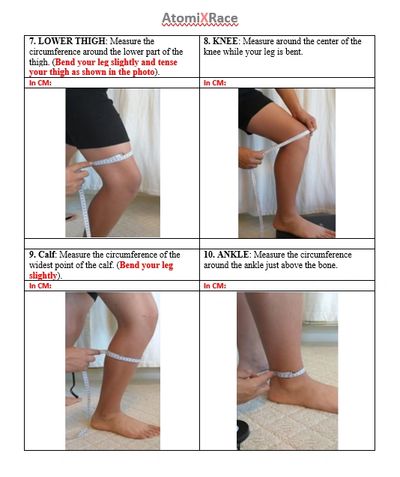 AtomiXRace

| 7. LOWER THIGH: Measure the circumference around the lower part of the thigh. (Bend your leg slightly and tense your thigh as shown in the photo). | 8. KNEE: Measure around the center of the knee while your leg is bent. |
|---|---|
| In CM: | In CM: |
| | |
| 9. Calf: Measure the circumference of the widest point of the calf. (Bend your leg slightly). | 10. ANKLE: Measure the circumference around the ankle just above the bone. |
| In CM: | In CM: |
| | |