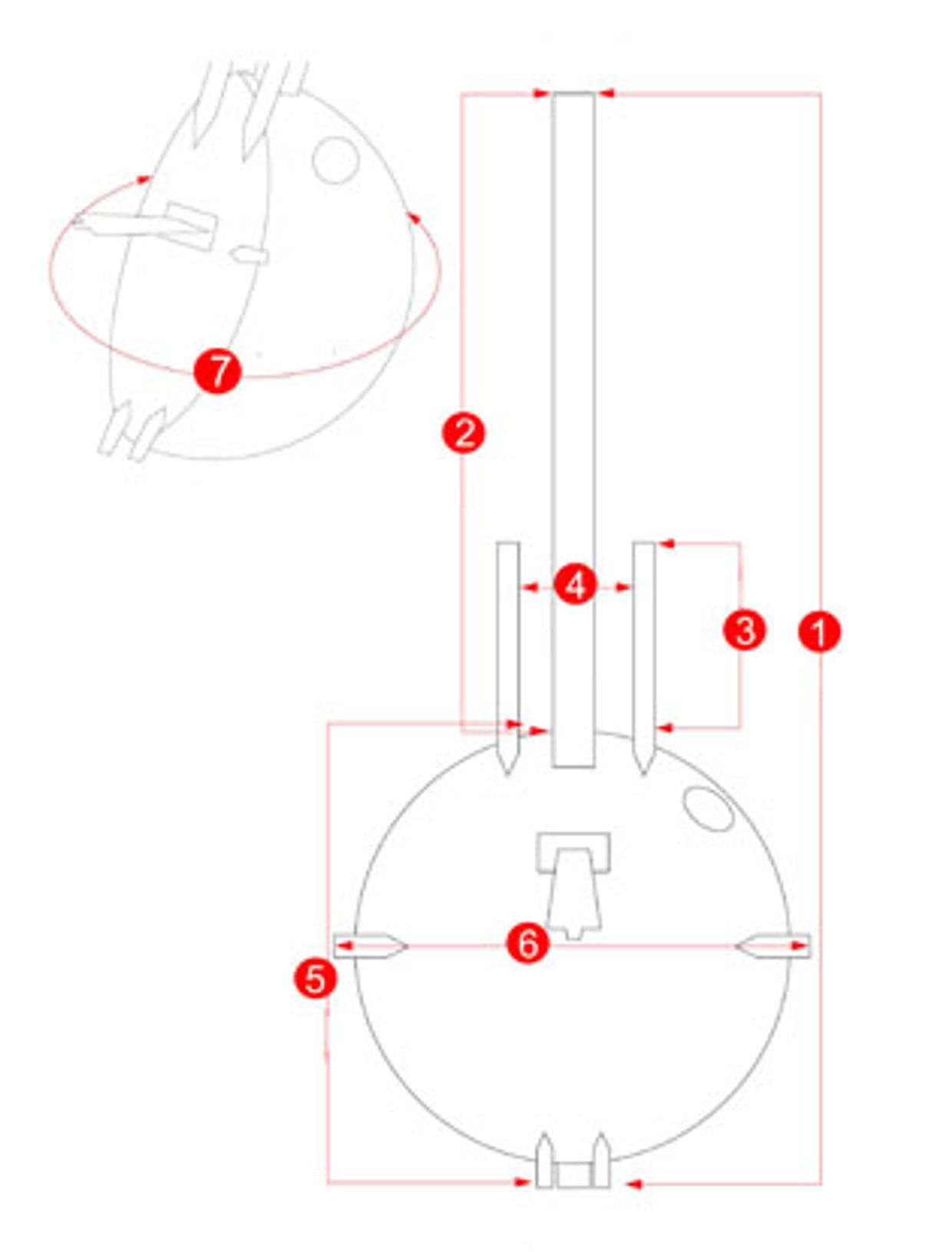 7
2
4
3
1
6
5