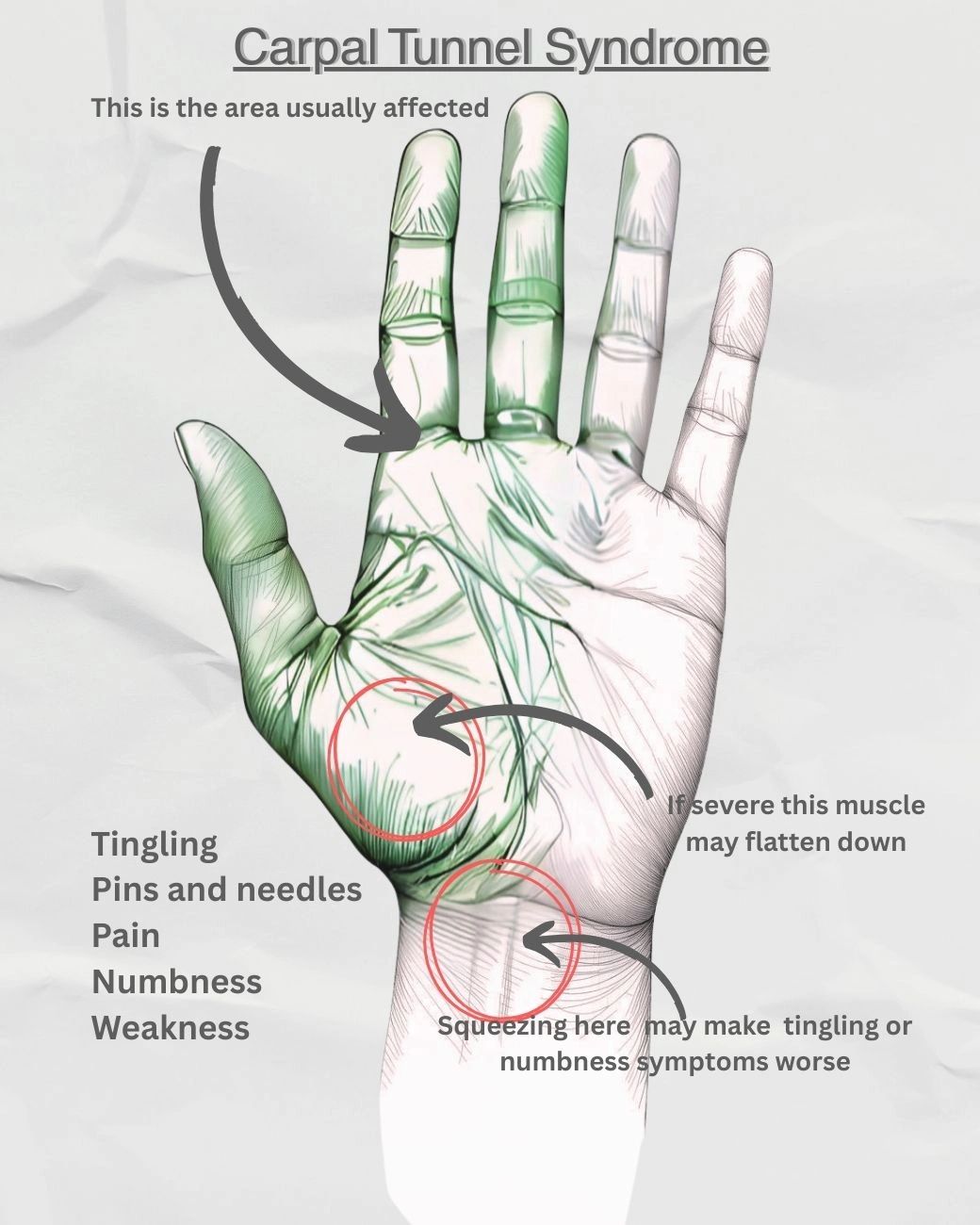 Carpal Tunnel Syndrome

This is the area usually affected

If severe this muscle may flatten down

Tingling
Pins and needles
Pain
Numbness
Weakness

Squeezing here may make tingling or numbness symptoms worse