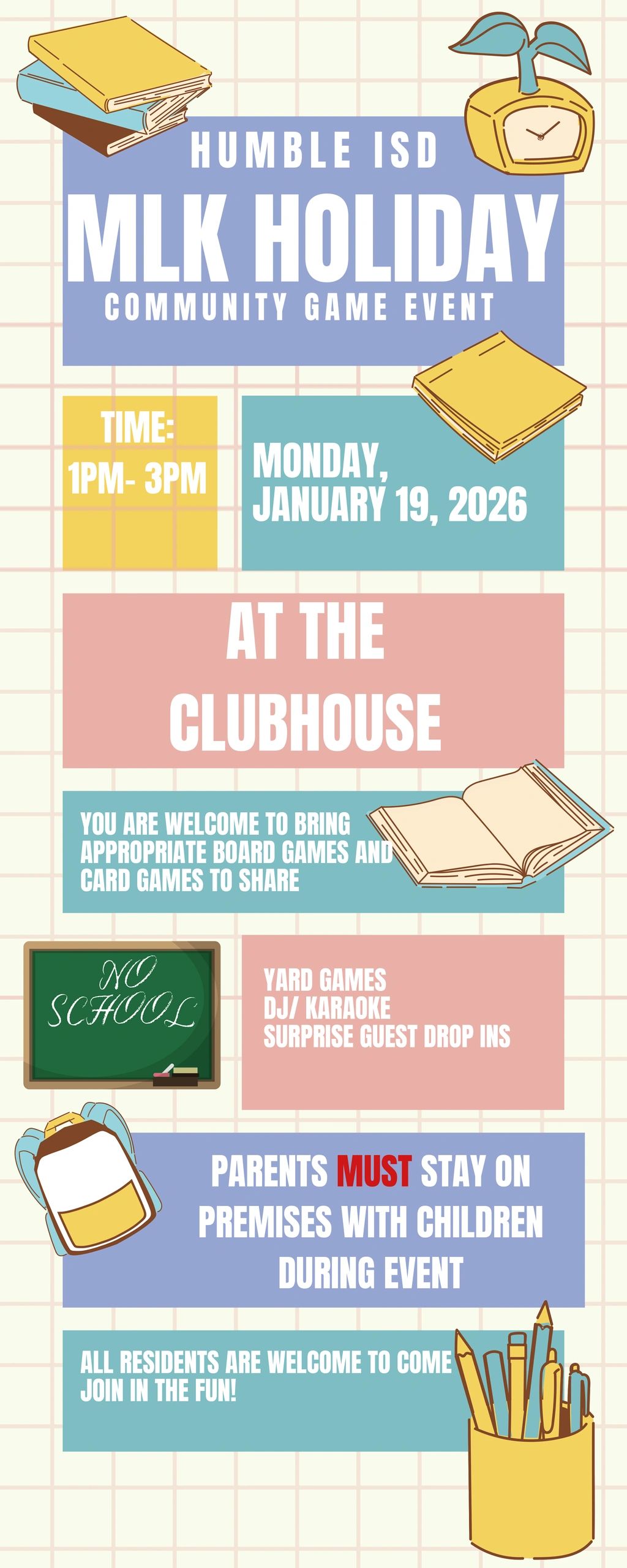 HUMBLE ISD
MLK HOLIDAY
COMMUNITY GAME EVENT

TIME:
1PM- 3PM

MONDAY,
JANUARY 19, 2026

AT THE
CLUBHOUSE

YOU ARE WELCOME TO BRING APPROPRIATE BOARD GAMES AND CARD GAMES TO SHARE

NO SCHOOL

YARD GAMES
DJ/ KARAOKE
SURPRISE GUEST DROP INS

PARENTS MUST STAY ON PREMISES WITH CHILDREN DURING EVENT

ALL RESIDENTS ARE WELCOME TO COME JOIN IN THE FUN!