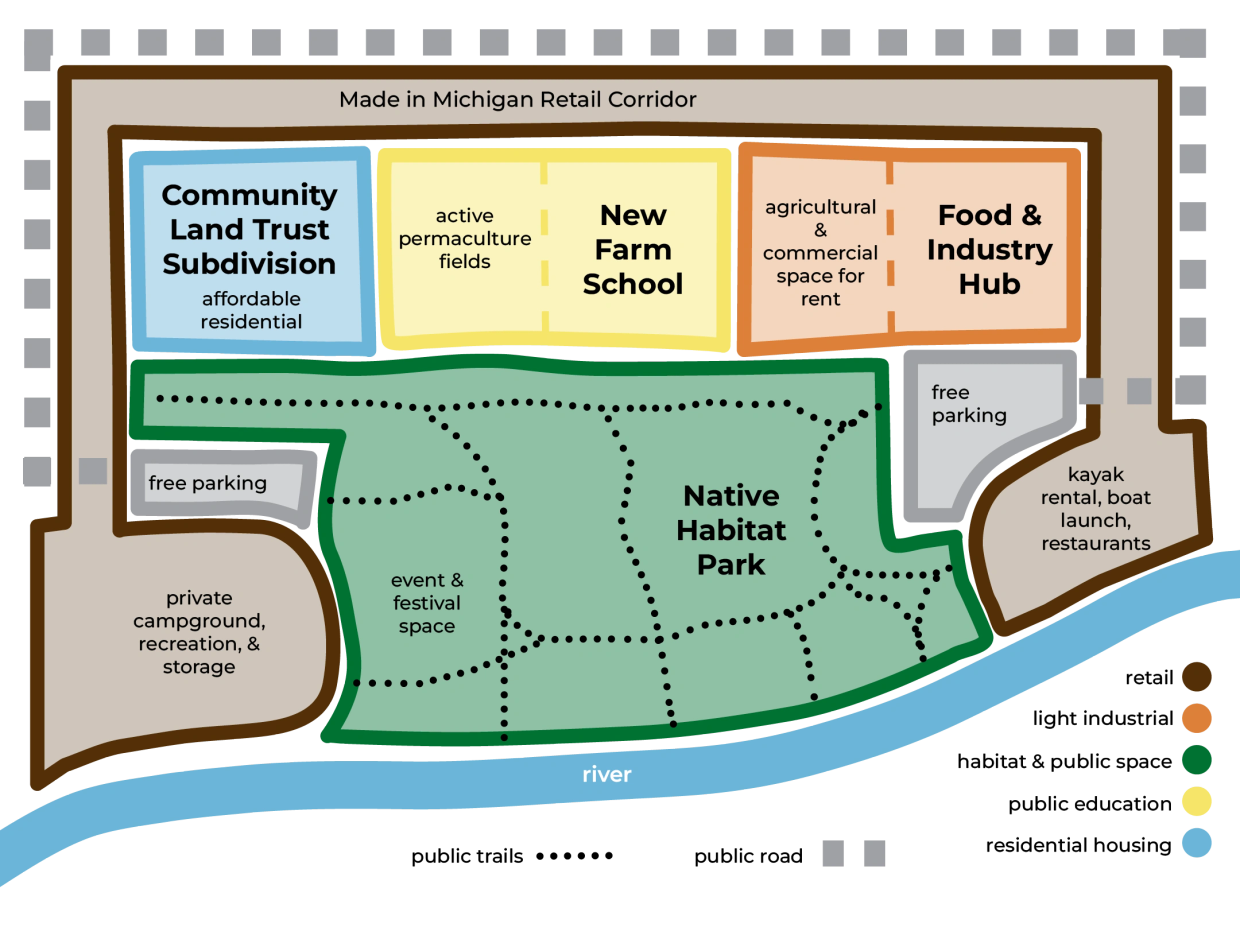 Made in Michigan Retail Corridor

Community Land Trust Subdivision
affordable residential

active permaculture fields

New Farm School

agricultural & commercial space for rent

Food & Industry Hub

free parking

free parking

kayak rental, boat launch, restaurants

Native Habitat Park

event & festival space

private campground, recreation, & storage

river

retail
light industrial
habitat & public space
public education
residential housing

public trails

public road