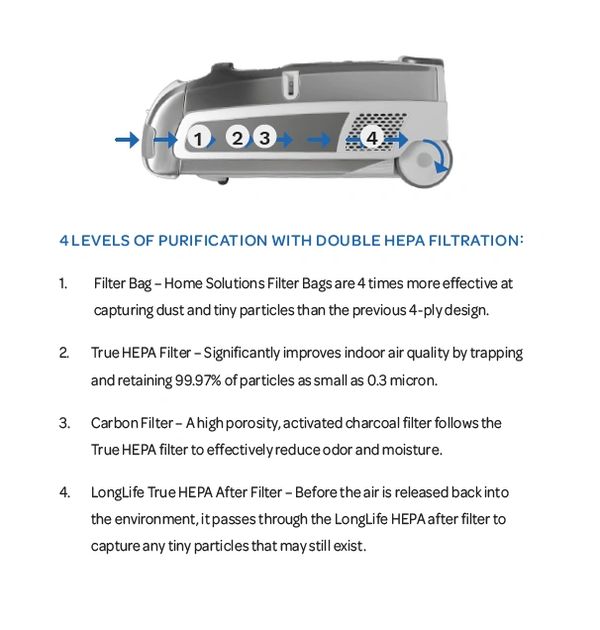 1 2 3 4

4 LEVELS OF PURIFICATION WITH DOUBLE HEPA FILTRATION:

1. Filter Bag – Home Solutions Filter Bags are 4 times more effective at capturing dust and tiny particles than the previous 4-ply design.

2. True HEPA Filter – Significantly improves indoor air quality by trapping and retaining 99.97% of particles as small as 0.3 micron.

3. Carbon Filter – A high porosity, activated charcoal filter follows the True HEPA filter to effectively reduce odor and moisture.

4. LongLife True HEPA After Filter – Before the air is released back into the environment, it passes through the LongLife HEPA after filter to capture any tiny particles that may still exist.