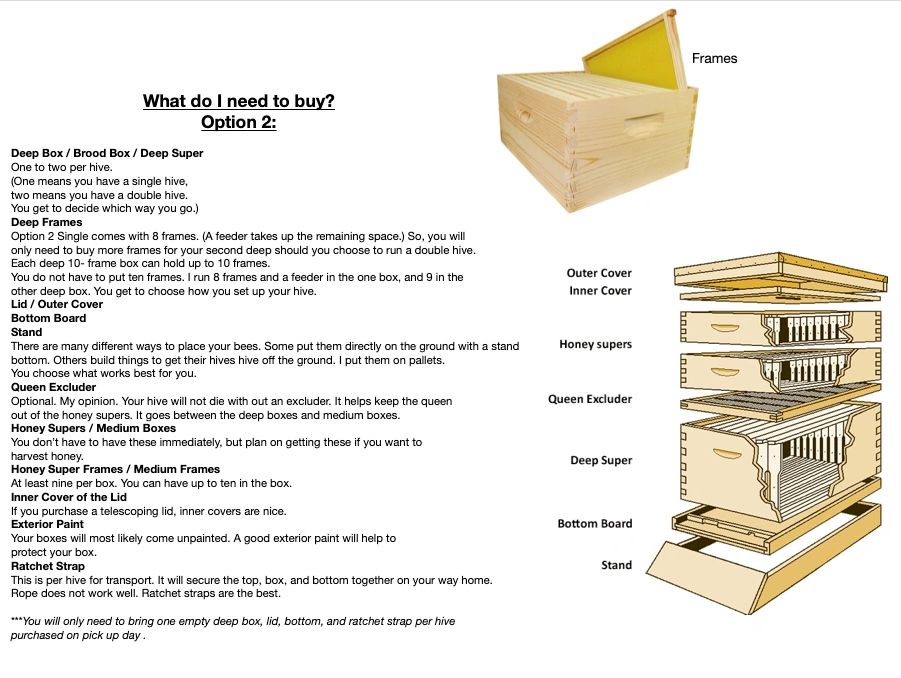 What do I need to buy?
Option 2:

Deep Box / Brood Box / Deep Super
One to two per hive.
(One means you have a single hive,
two means you have a double hive.
You get to decide which way you go.)
Deep Frames
Option 2 Single comes with 8 frames. (A feeder takes up the remaining space.) So, you will only need to buy more frames for your second deep should you choose to run a double hive.
Each deep 10- frame box can hold up to 10 frames.
You do not have to put ten frames. I run 8 frames and a feeder in the one box, and 9 in the other deep box. You get to choose how you set up your hive.
Lid / Outer Cover
Bottom Board
Stand
There are many different ways to place your bees. Some put them directly on the ground with a stand bottom. Others build things to get their hives hive off the ground. I put them on pallets.
You choose what works best for you.
Queen Excluder
Optional. My opinion. Your hive will not die with out an excluder. It helps keep the queen out of the honey supers. It goes between the deep boxes and medium boxes.
Honey Supers / Medium Boxes
You don't have to have these immediately, but plan on getting these if you want to harvest honey.
Honey Super Frames / Medium Frames
At least nine per box. You can have up to ten in the box.
Inner Cover of the Lid
If you purchase a telescoping lid, inner covers are nice.
Exterior Paint
Your boxes will most likely come unpainted. A good exterior paint will help to protect your box.
Ratchet Strap
This is per hive for transport. It will secure the top, box, and bottom together on your way home.
Rope does not work well. Ratchet straps are the best.

***You will only need to bring one empty deep box, lid, bottom, and ratchet strap per hive purchased on pick up day .

Frames

Outer Cover
Inner Cover
Honey supers
Queen Excluder
Deep Super
Bottom Board
Stand