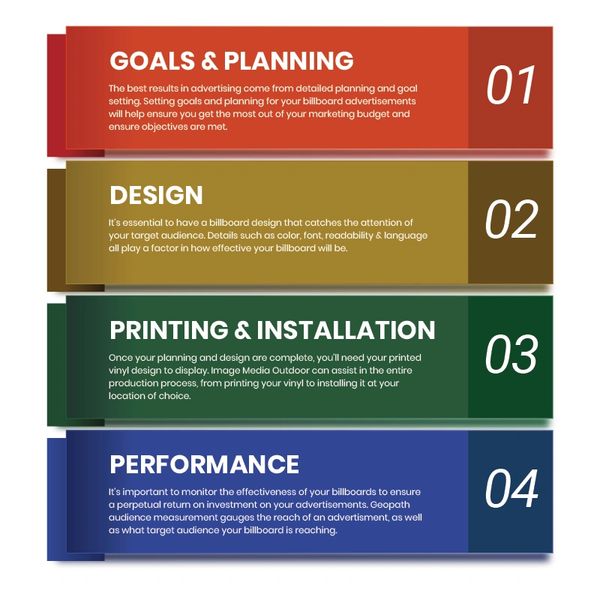 GOALS & PLANNING

The best results in advertising come from detailed planning and goal setting. Setting goals and planning for your billboard advertisements will help ensure you get the most out of your marketing budget and ensure objectives are met.

01

DESIGN

It's essential to have a billboard design that catches the attention of your target audience. Details such as color, font, readability & language all play a factor in how effective your billboard will be.

02

PRINTING & INSTALLATION

Once your planning and design are complete, you'll need your printed vinyl design to display. Image Media Outdoor can assist in the entire production process, from printing your vinyl to installing it at your location of choice.

03

PERFORMANCE

It's important to monitor the effectiveness of your billboards to ensure a perpetual return on investment on your advertisements. Geopath audience measurement gauges the reach of an advertisment, as well as what target audience your billboard is reaching.

04