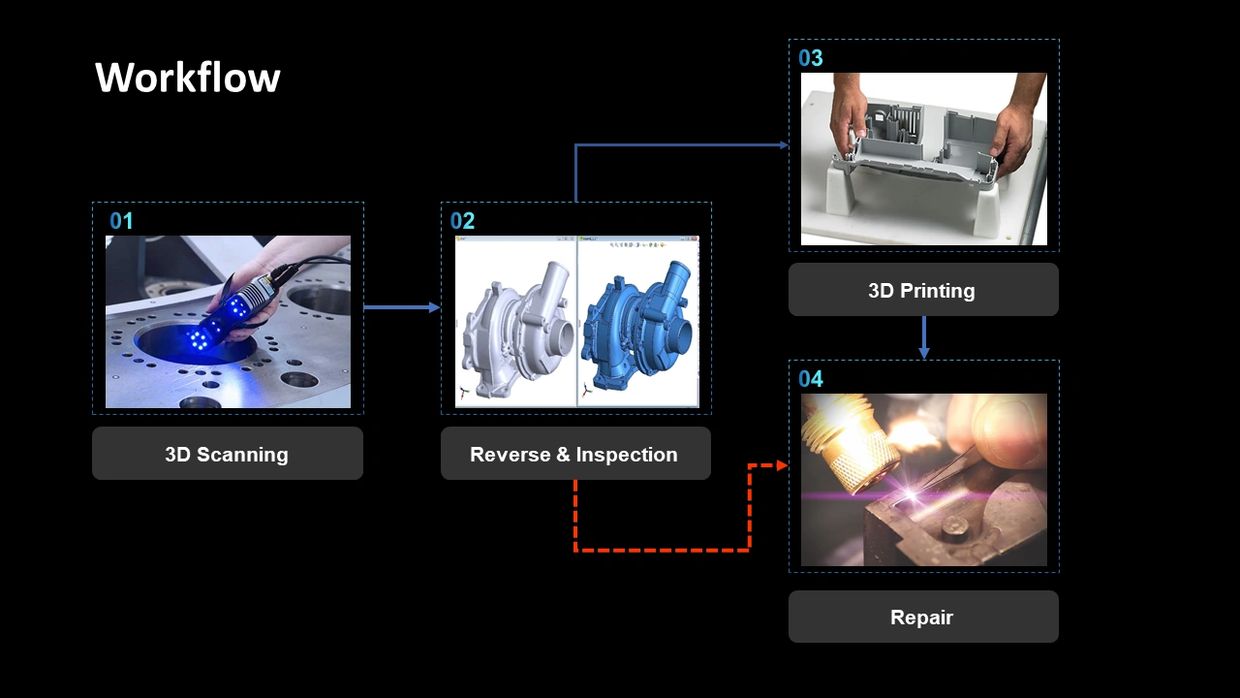 Workflow

01

3D Scanning

02

Reverse & Inspection

03

3D Printing

04

Repair