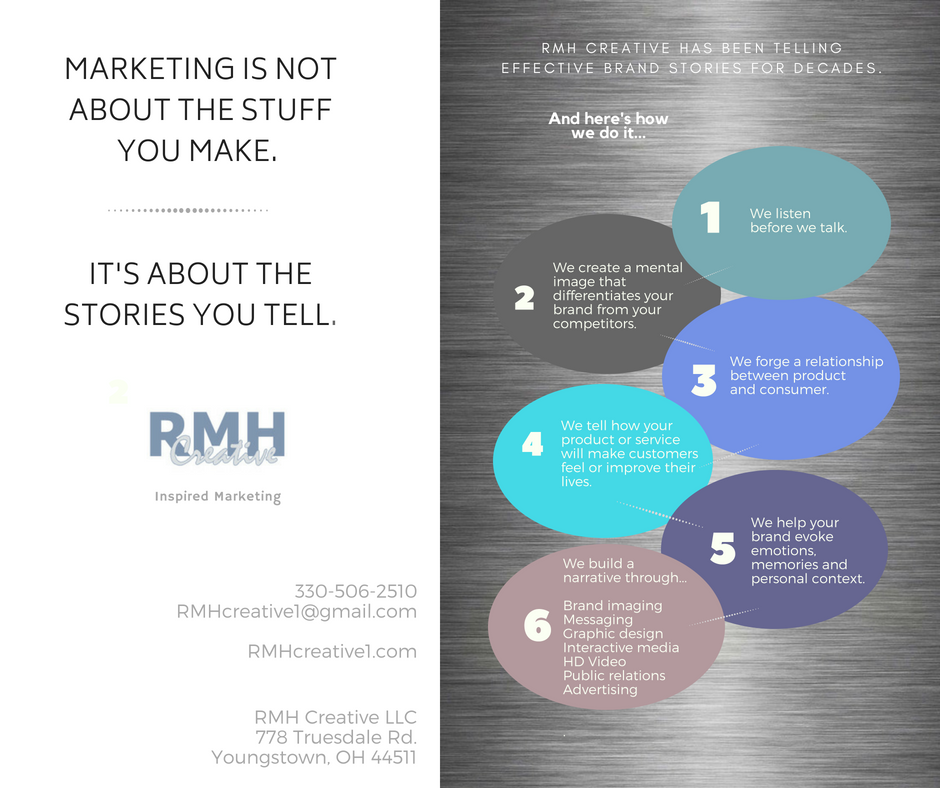 MARKETING IS NOT ABOUT THE STUFF YOU MAKE.

IT'S ABOUT THE STORIES YOU TELL.

RMH Creative

Inspired Marketing

330-506-2510
RMHcreative1@gmail.com

RMHcreative1.com

RMH Creative LLC
778 Truesdale Rd.
Youngstown, OH 44511

RMH CREATIVE HAS BEEN TELLING EFFECTIVE BRAND STORIES FOR DECADES.

And here's how we do it...

1 We listen before we talk.

2 We create a mental image that differentiates your brand from your competitors.

3 We forge a relationship between product and consumer.

4 We tell how your product or service will make customers feel or improve their lives.

5 We help your brand evoke emotions, memories and personal context.

6 We build a narrative through...

Brand imaging
Messaging
Graphic design
Interactive media
HD Video
Public relations
Advertising