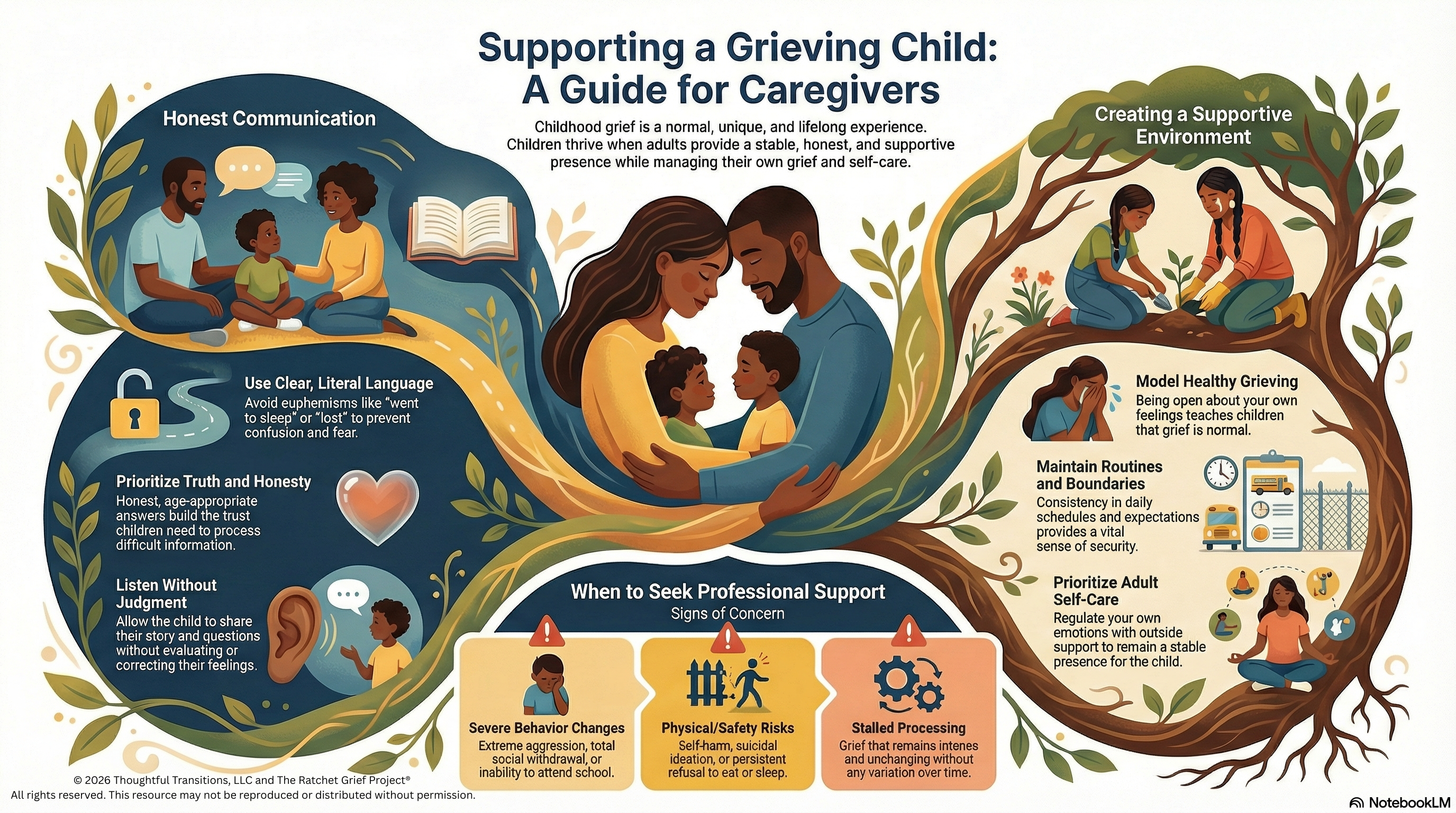 Supporting a Grieving Child: A Guide for Caregivers

Childhood grief is a normal, unique, and lifelong experience. Children thrive when adults provide a stable, honest, and supportive presence while managing their own grief and self-care.

Honest Communication

Use Clear, Literal Language
Avoid euphemisms like "went to sleep" or "lost" to prevent confusion and fear.

Prioritize Truth and Honesty
Honest, age-appropriate answers build the trust children need to process difficult information.

Listen Without Judgment
Allow the child to share their story and questions without evaluating or correcting their feelings.

Creating a Supportive Environment

Model Healthy Grieving
Being open about your own feelings teaches children that grief is normal.

Maintain Routines and Boundaries
Consistency in daily schedules and expectations provides a vital sense of security.

Prioritize Adult Self-Care
Regulate your own emotions with outside support to remain a stable presence for the child.

When to Seek Professional Support
Signs of Concern

Severe Behavior Changes
Extreme aggression, total social withdrawal, or inability to attend school.

Physical/Safety Risks
Self-harm, suicidal ideation, or persistent refusal to eat or sleep.

Stalled Processing
Grief that remains intenes and unchanging without any variation over time.

© 2026 Thoughtful Transitions, LLC and The Ratchet Grief Project®
All rights reserved. This resource may not be reproduced or distributed without permission.

NotebookLM